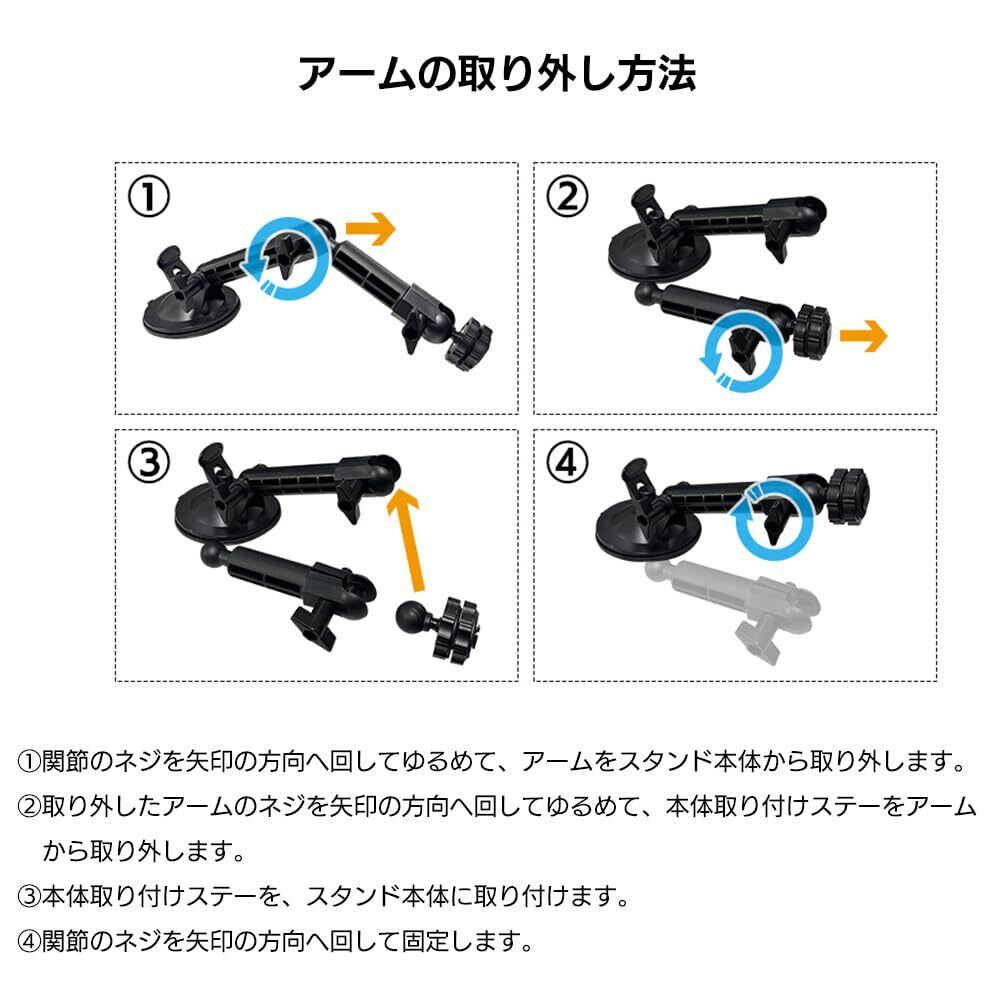 アームの取り外し方法

①

②

③

④

①関節のネジを矢印の方向へ回してゆるめて、アームをスタンド本体から取り外します。

②取り外したアームのネジを矢印の方向へ回してゆるめて、本体取り付けステーをアームから取り外します。

③本体取り付けステーを、スタンド本体に取り付けます。

④関節のネジを矢印の方向へ回して固定します。