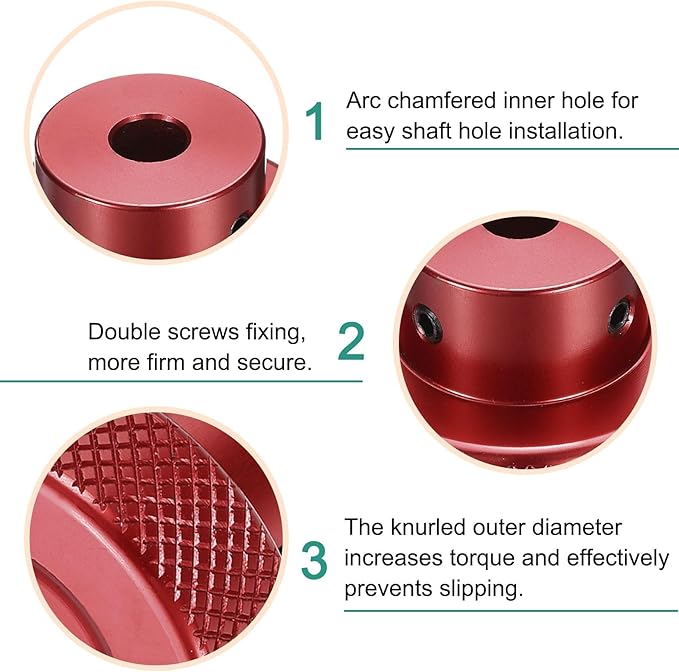 1
Arc chamfered inner hole for easy shaft hole installation.

Double screws fixing, more firm and secure.
2

3
The knurled outer diameter increases torque and effectively prevents slipping.