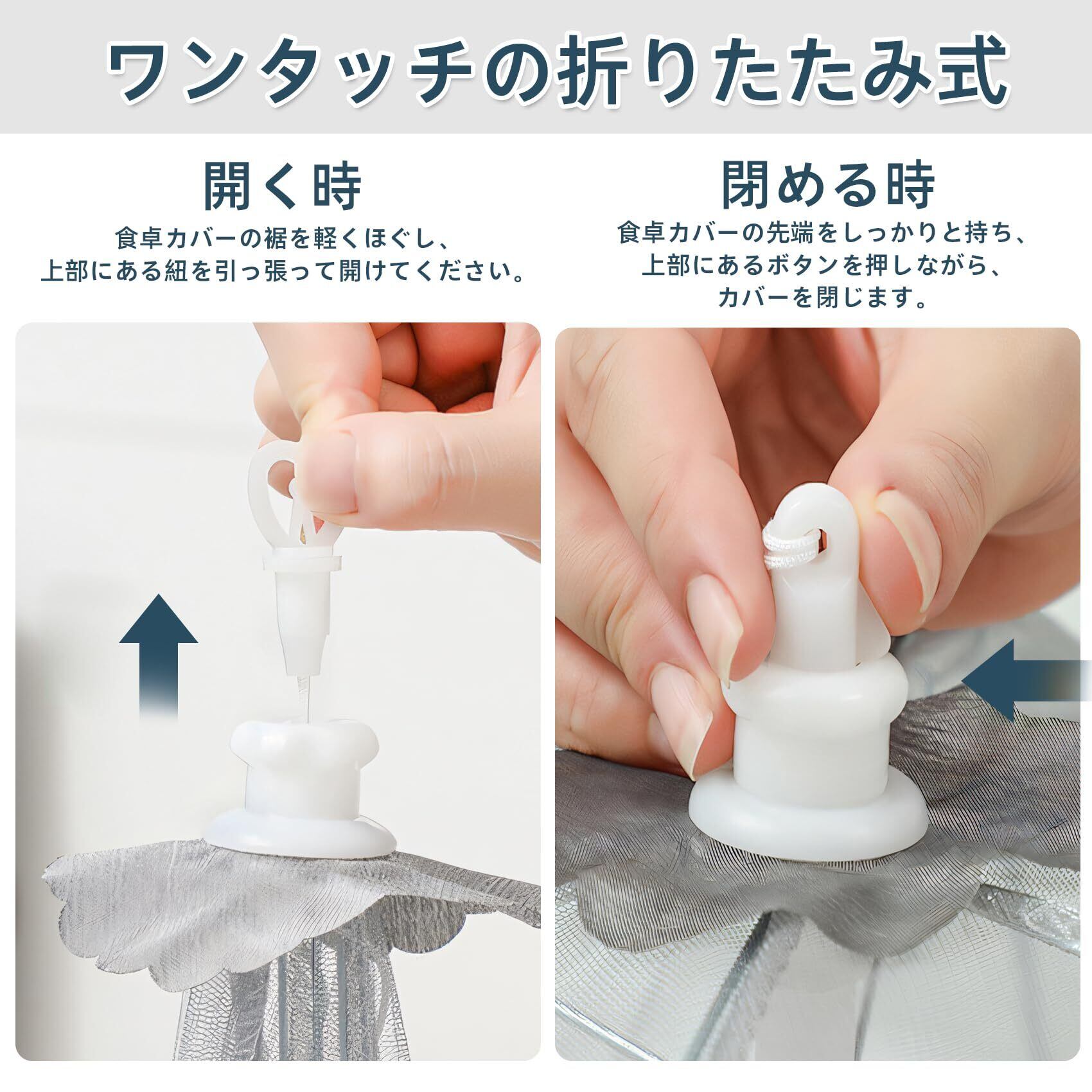 ワンタッチの折りたたみ式

開く時

食卓カバーの裾を軽くほぐし、上部にある紐を引っ張って開けてください。

閉める時

食卓カバーの先端をしっかりと持ち、上部にあるボタンを押しながら、カバーを閉じます。