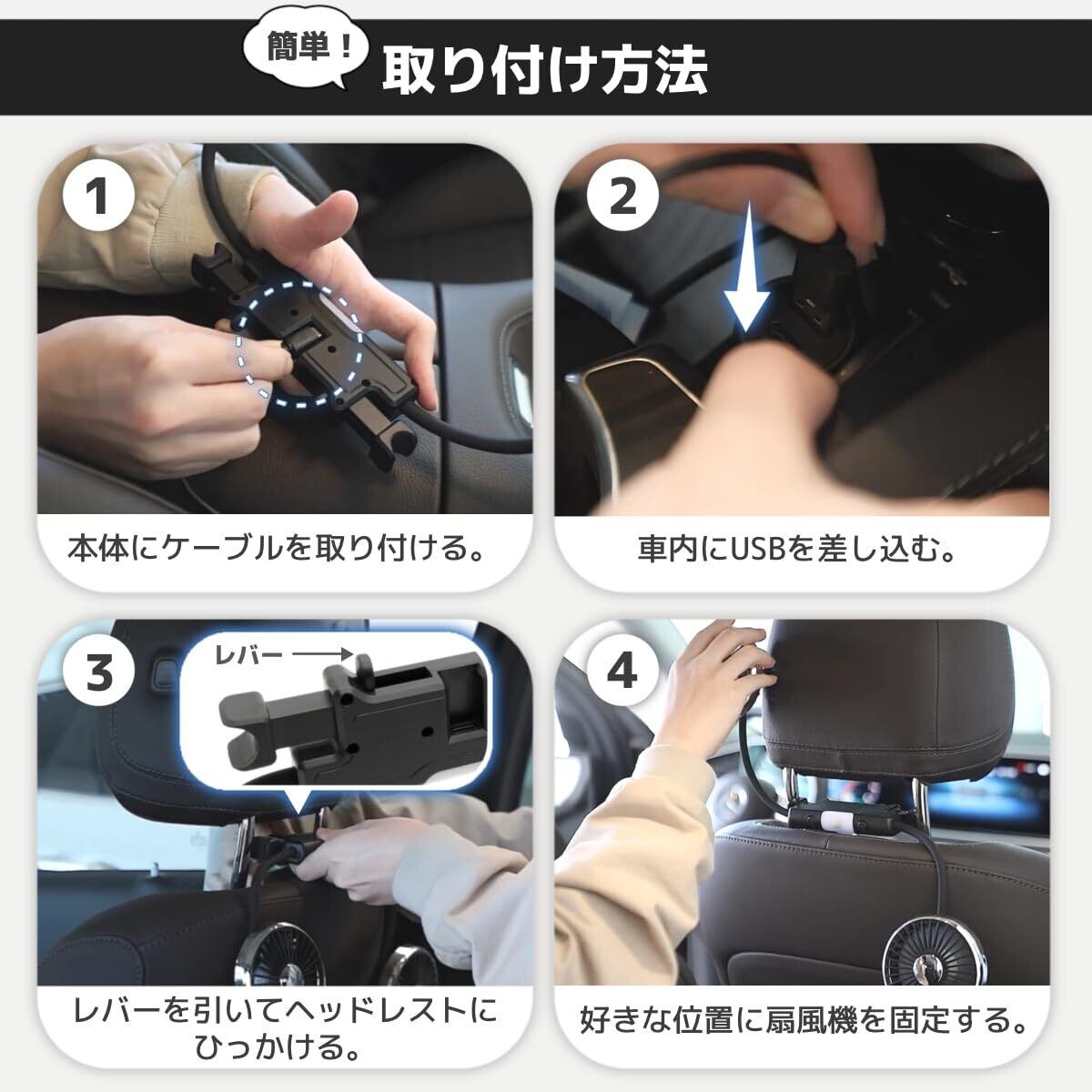 簡単！ 取り付け方法

1

本体にケーブルを取り付ける。

2

車内にUSBを差し込む。

3

レバー

レバーを引いてヘッドレストにひっかける。

4

好きな位置に扇風機を固定する。