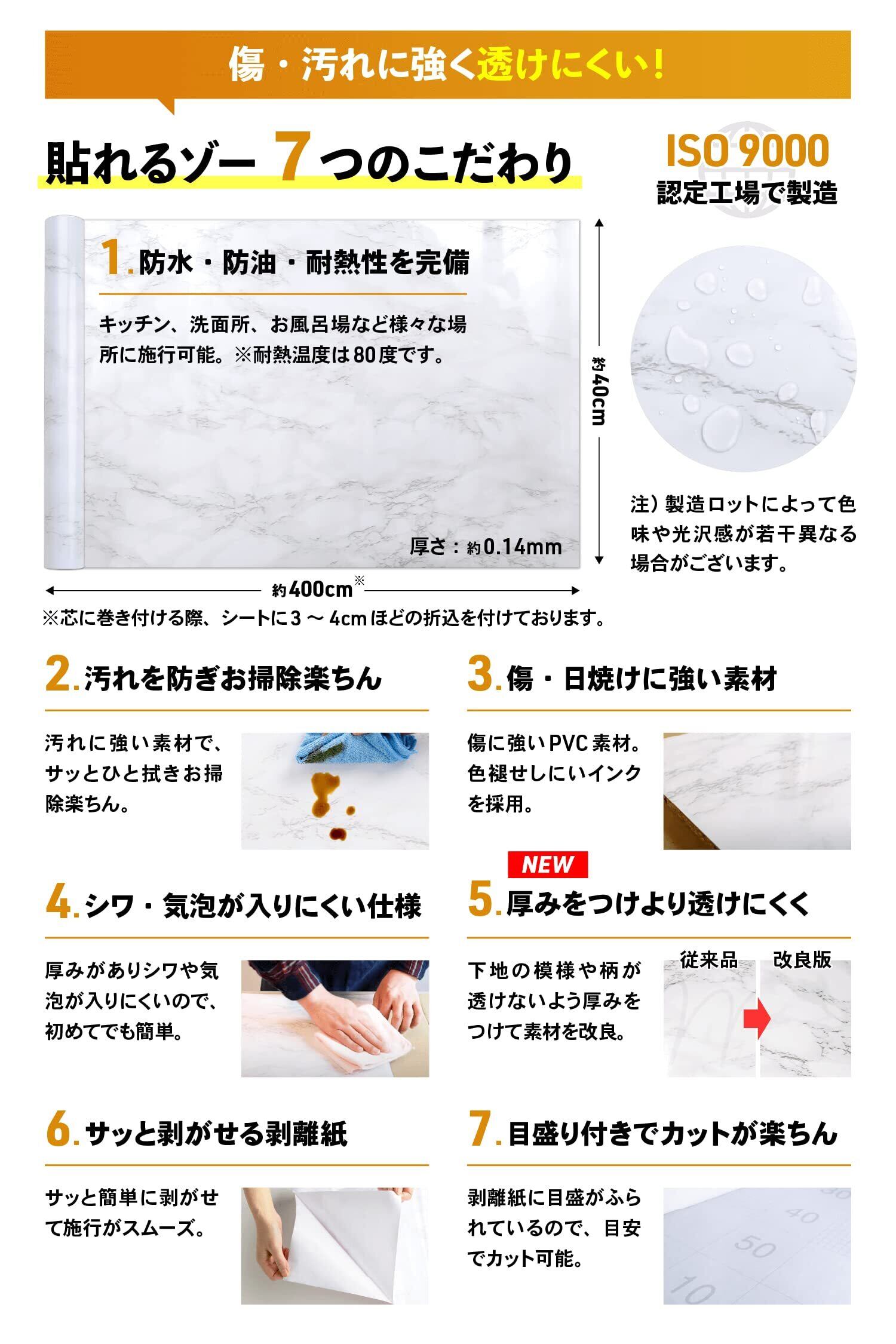 傷・汚れに強く透けにくい！

貼れるゾー 7 つのこだわり

ISO 9000
認定工場で製造

1. 防水・防油・耐熱性を完備

キッチン、洗面所、お風呂場など様々な場所に施行可能。※耐熱温度は80度です。

厚さ：約0.14mm

約40cm

約400cm※

※芯に巻き付ける際、シートに3～4cmほどの折込を付けております。

注）製造ロットによって色味や光沢感が若干異なる場合がございます。

2. 汚れを防ぎお掃除楽ちん

汚れに強い素材で、サッとひと拭きお掃除楽ちん。

3. 傷・日焼けに強い素材

傷に強いPVC素材。色褪せしにいインクを採用。

4. シワ・気泡が入りにくい仕様

厚みがありシワや気泡が入りにくいので、初めてでも簡単。

NEW

5. 厚みをつけより透けにくく

下地の模様や柄が透けないよう厚みをつけて素材を改良。

従来品 改良版

6. サッと剥がせる剥離紙

サッと簡単に剥がせて施行がスムーズ。

7. 目盛り付きでカットが楽ちん

剥離紙に目盛がふられているので、目安でカット可能。

30 40 50 10