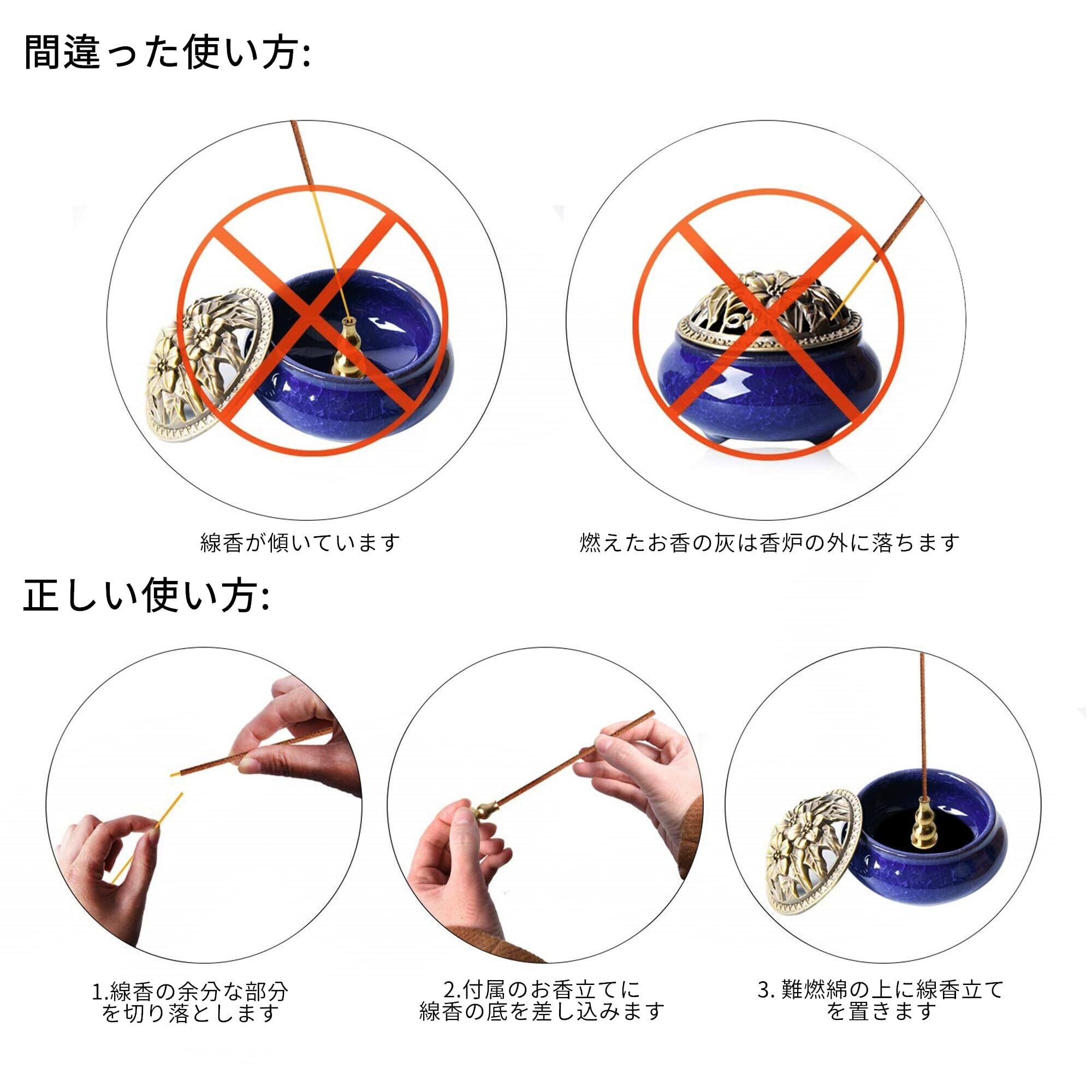 間違った使い方:

線香が傾いています

燃えたお香の灰は香炉の外に落ちます

正しい使い方:

1.線香の余分な部分を切り落とします

2.付属のお香立てに線香の底を差し込みます

3. 難燃綿の上に線香立てを置きます