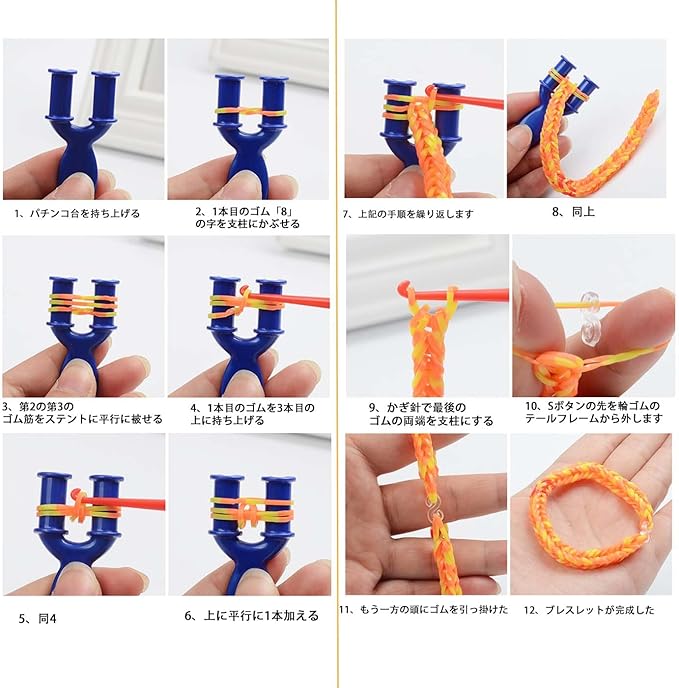 1、パチンコ台を持ち上げる

2、1本目のゴム「8」の字を支柱にかぶせる

3、第2の第3のゴム筋をステントに平行に被せる

4、1本目のゴムを3本目の上に持ち上げる

5、同4

6、上に平行に1本加える

7、上記の手順を繰り返します

8、同上

9、かぎ針で最後のゴムの両端を支柱にする

10、Sボタンの先を輪ゴムのテールフレームから外します

11、もう一方の頭にゴムを引っ掛けた

12、ブレスレットが完成した