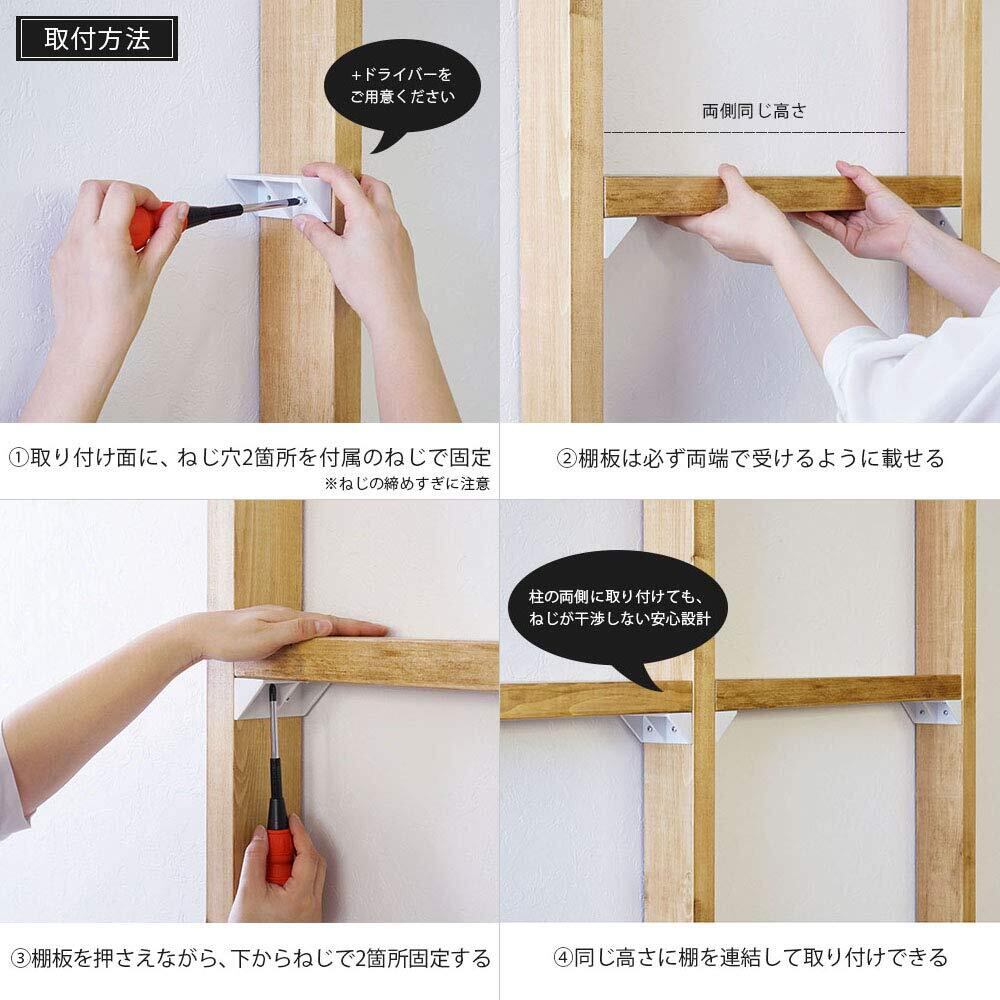 取付方法

+ドライバーをご用意ください

両側同じ高さ

①取り付け面に、ねじ穴2箇所を付属のねじで固定
※ねじの締めすぎに注意

②棚板は必ず両端で受けるように載せる

柱の両側に取り付けても、ねじが干渉しない安心設計

③棚板を押さえながら、下からねじで2箇所固定する

④同じ高さに棚を連結して取り付けできる