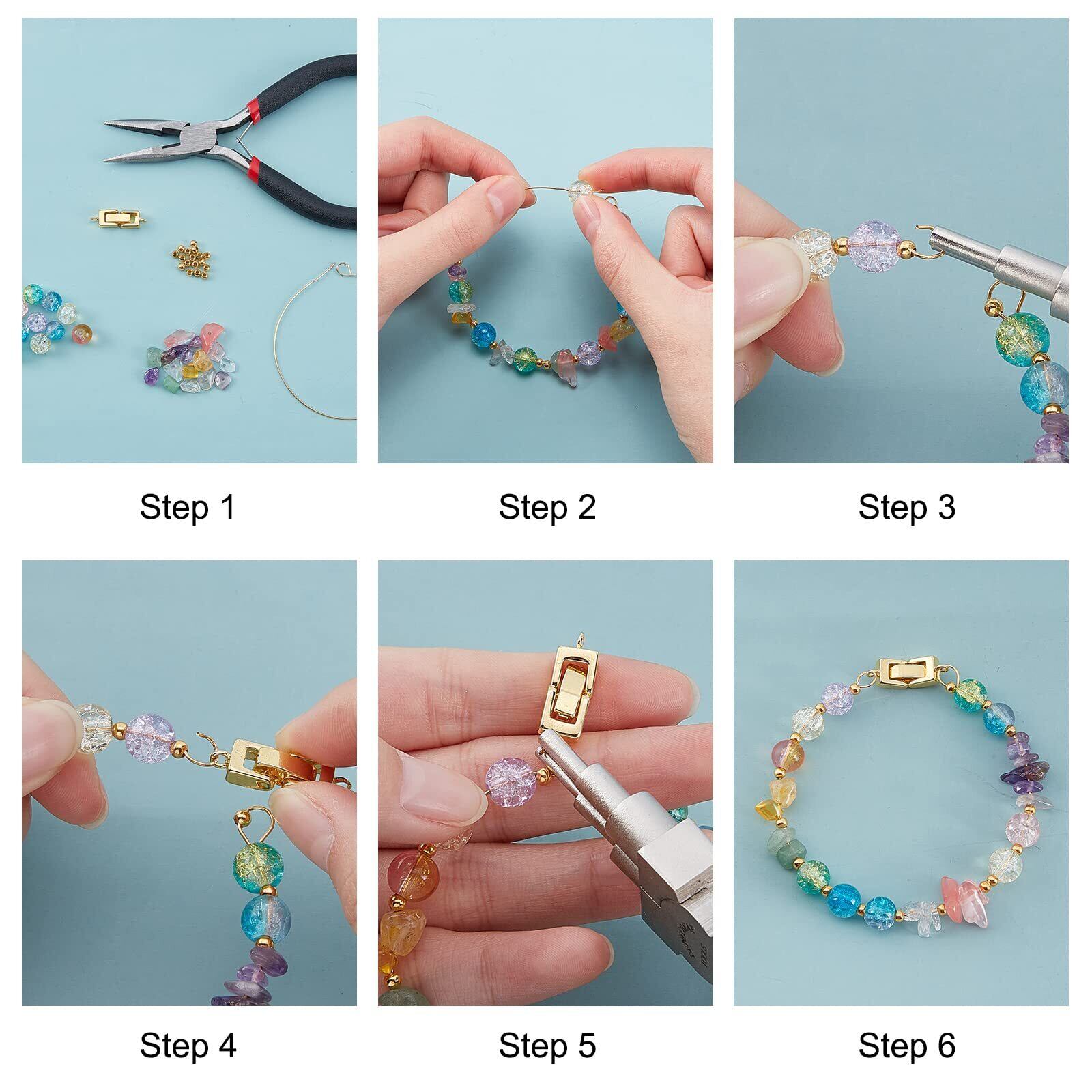 Step 1

Step 2

Step 3

Step 4

Step 5

Step 6