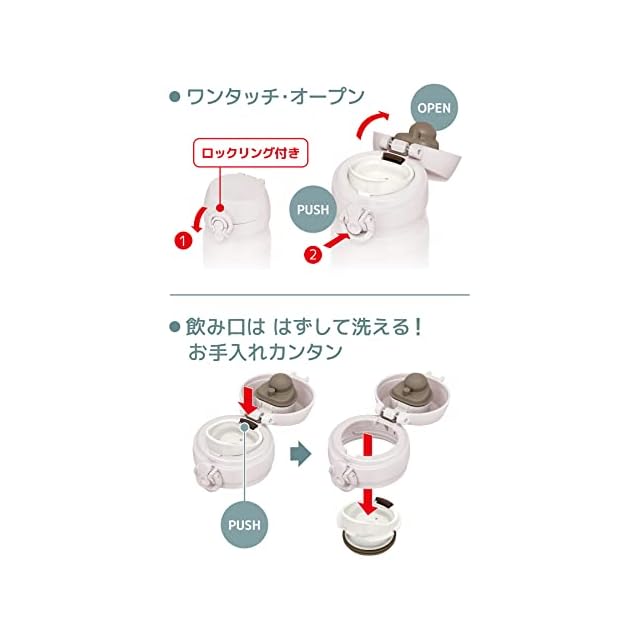 ● ワンタッチ・オープン

OPEN

ロックリング付き

PUSH

1

2

● 飲み口は はずして洗える！
お手入れカンタン

PUSH