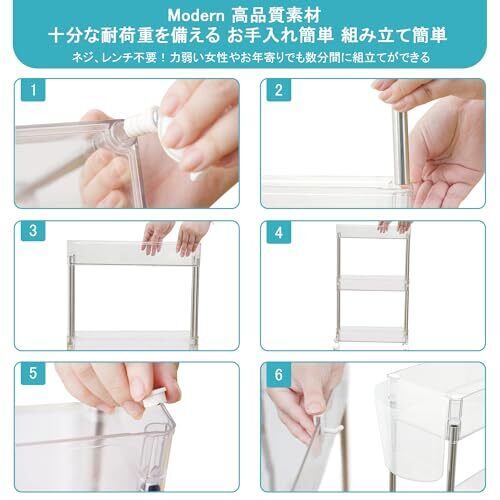 Modern 高品質素材
十分な耐荷重を備える お手入れ簡単 組み立て簡単
ネジ、レンチ不要！力弱い女性やお年寄りでも数分間に組立てができる

1

2

3

4

5

6