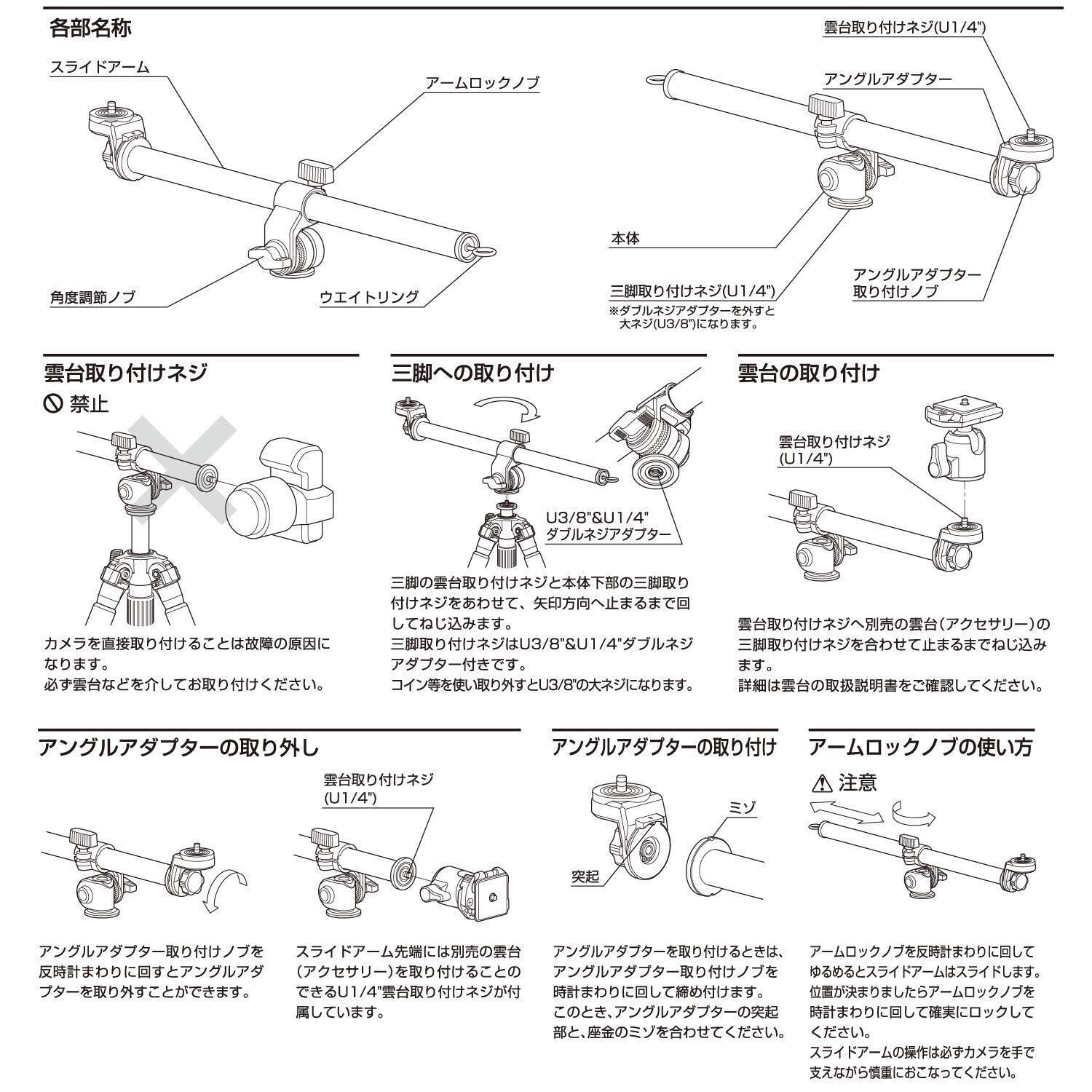 各部名称

スライドアーム

アームロックノブ

角度調節ノブ

ウエイトリング

雲台取り付けネジ(U1/4")

アングルアダプター

本体

三脚取り付けネジ(U1/4")
※ダブルネジアダプターを外すと大ネジ(U3/8")になります。

アングルアダプター取り付けノブ

雲台取り付けネジ

禁止

カメラを直接取り付けることは故障の原因になります。
必ず雲台などを介してお取り付けください。

三脚への取り付け

U3/8"&U1/4"
ダブルネジアダプター

三脚の雲台取り付けネジと本体下部の三脚取り付けネジをあわせて、矢印方向へ止まるまで回してねじ込みます。
三脚取り付けネジはU3/8"&U1/4"ダブルネジアダプター付きです。
コイン等を使い取り外すとU3/8"の大ネジになります。

雲台の取り付け

雲台取り付けネジ
(U1/4")

雲台取り付けネジへ別売の雲台(アクセサリー)の三脚取り付けネジを合わせて止まるまでねじ込みます。
詳細は雲台の取扱説明書をご確認してください。

アングルアダプターの取り外し

雲台取り付けネジ
(U1/4")

アングルアダプター取り付けノブを反時計まわりに回すとアングルアダプターを取り外すことができます。

スライドアーム先端には別売の雲台(アクセサリー)を取り付けることのできるU1/4"雲台取り付けネジが付属しています。

アングルアダプターの取り付け

ミゾ

突起

アングルアダプターを取り付けるときは、アングルアダプター取り付けノブを時計まわりに回して締め付けます。
このとき、アングルアダプターの突起部と、座金のミゾを合わせてください。

アームロックノブの使い方

注意

アームロックノブを反時計まわりに回してゆるめるとスライドアームはスライドします。
位置が決まりましたらアームロックノブを時計まわりに回して確実にロックしてください。
スライドアームの操作は必ずカメラを手で支えながら慎重におこなってください。