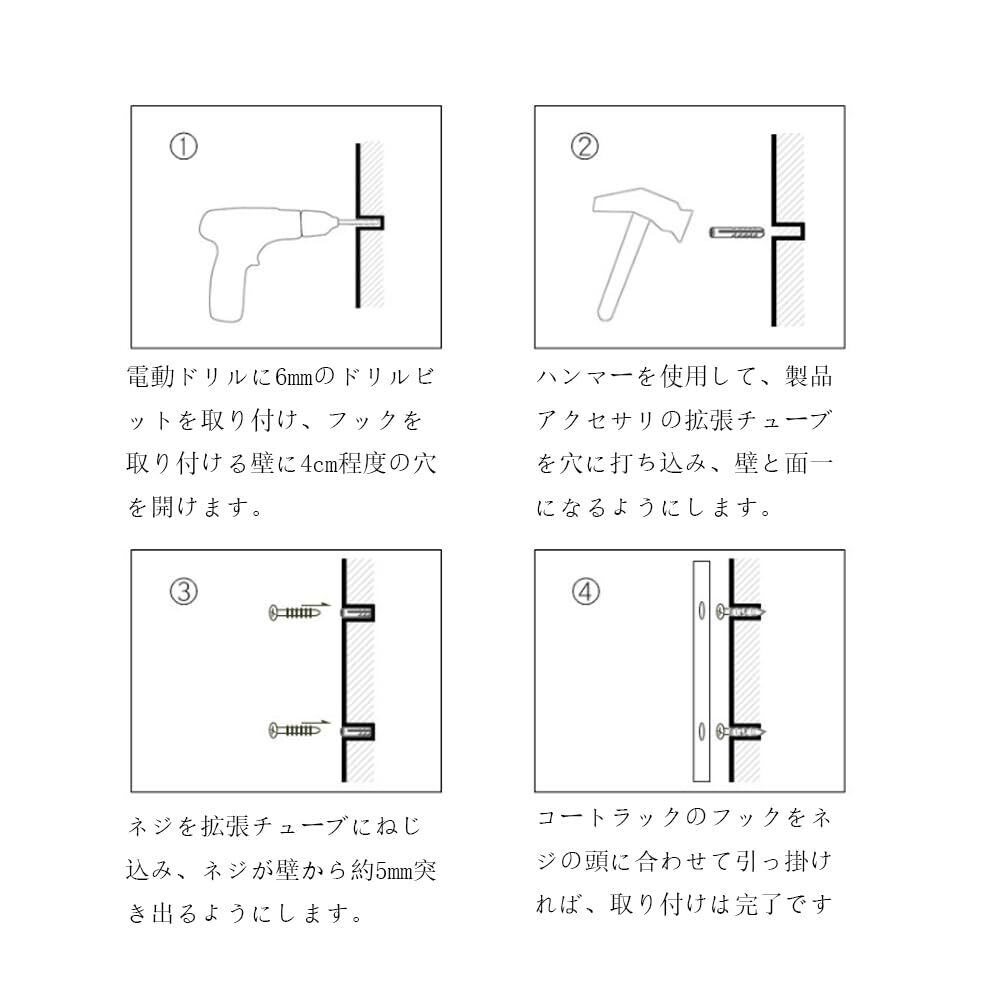 ①

電動ドリルに6mmのドリルビットを取り付け、フックを取り付ける壁に4cm程度の穴を開けます。

②

ハンマーを使用して、製品アクセサリの拡張チューブを穴に打ち込み、壁と面一になるようにします。

③

ネジを拡張チューブにねじ込み、ネジが壁から約5mm突き出るようにします。

④

コートラックのフックをネジの頭に合わせて引っ掛ければ、取り付けは完了です