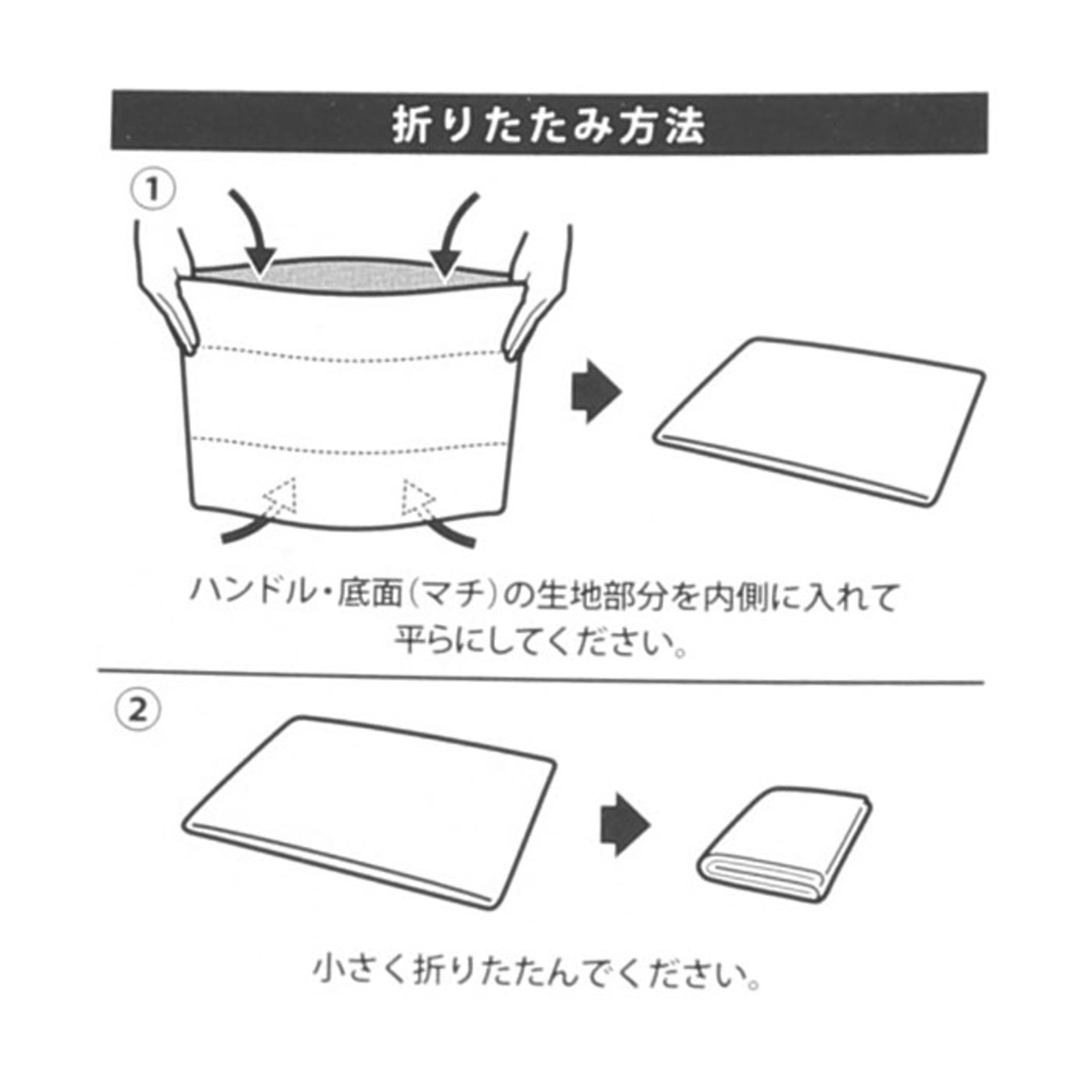 折りたたみ方法

①

ハンドル・底面（マチ）の生地部分を内側に入れて平らにしてください。

②

小さく折りたたんでください。