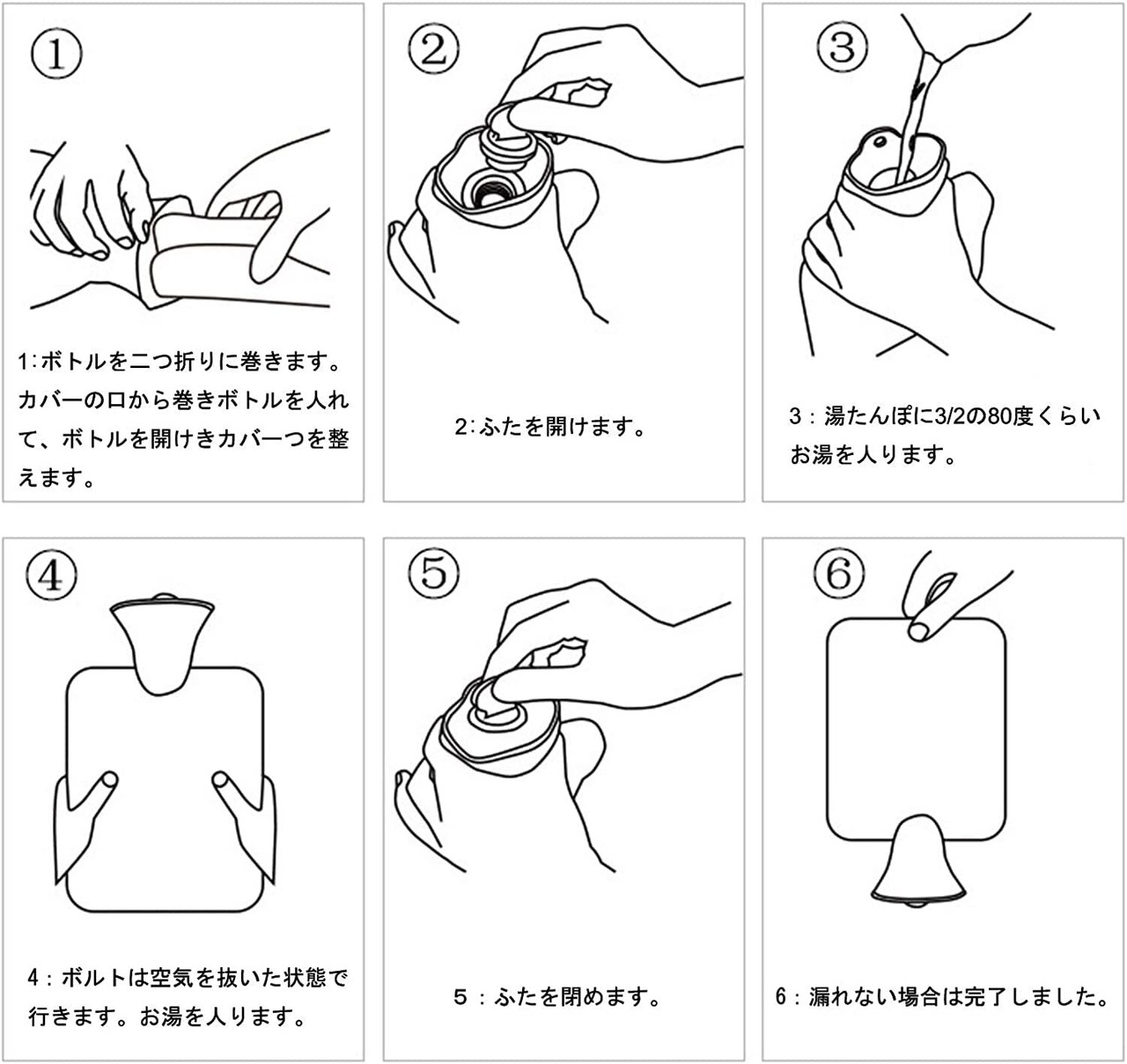 ①

1:ボトルを二つ折りに巻きます。カバーの口から巻きボトルを入れて、ボトルを開けきカバーつを整えます。

②

2:ふたを開けます。

③

3：湯たんぽに3/2の80度くらいお湯を入ります。

④

4：ボルトは空気を抜いた状態で行きます。お湯を入ります。

⑤

5：ふたを閉めます。

⑥

6：漏れない場合は完了しました。