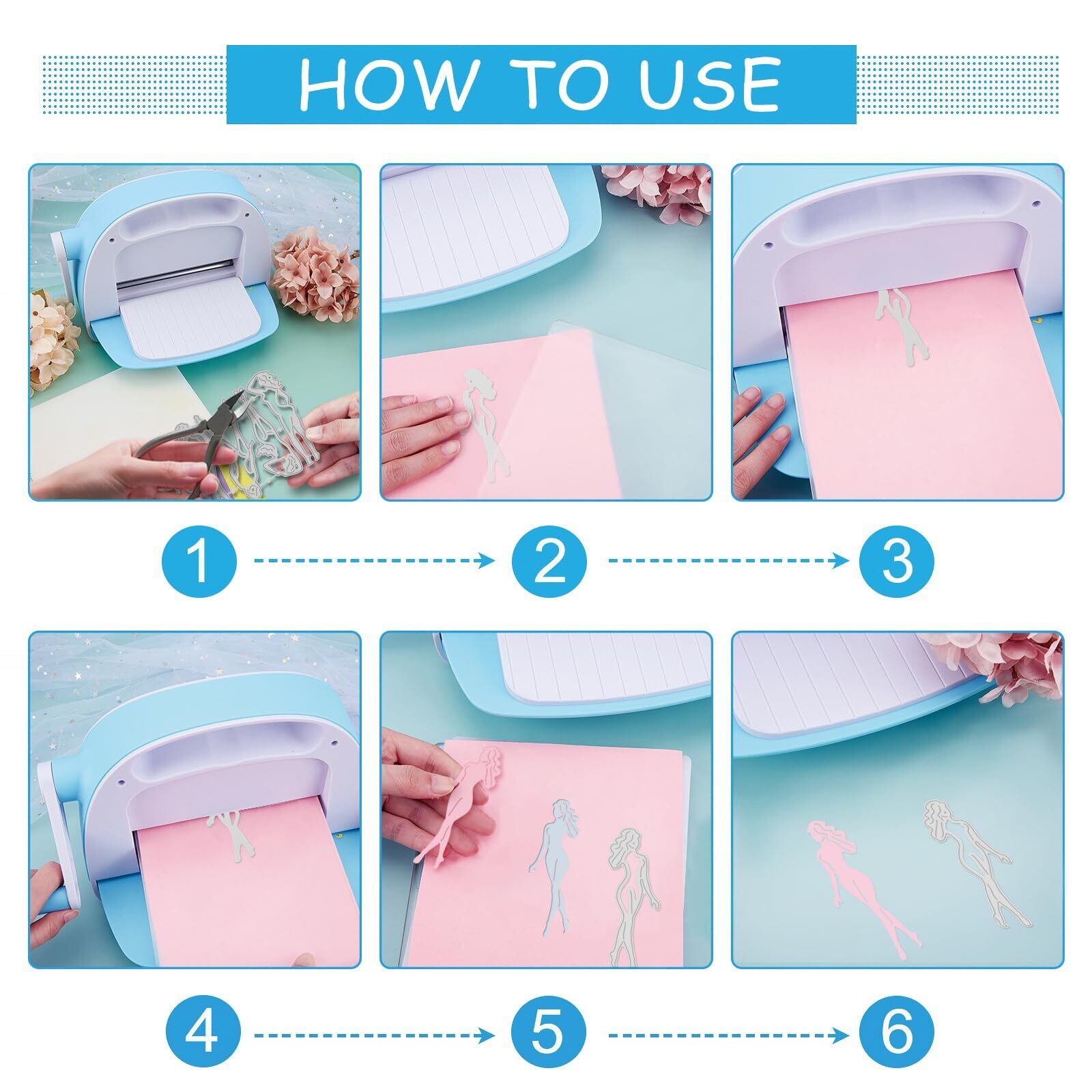 HOW TO USE

1

2

3

4

5

6