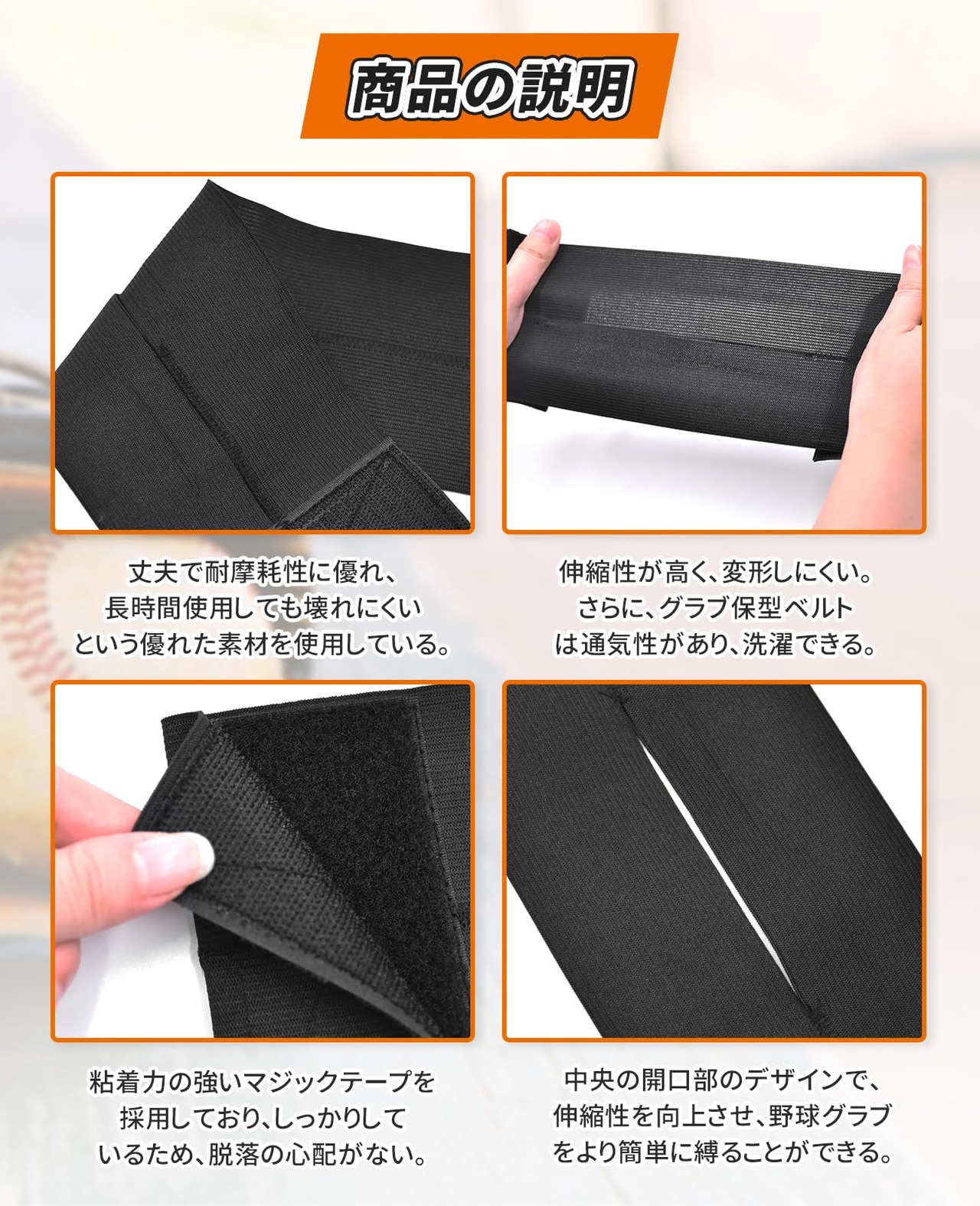 商品の説明

丈夫で耐摩耗性に優れ、長時間使用しても壊れにくいという優れた素材を使用している。

伸縮性が高く、変形しにくい。さらに、グラブ保型ベルトは通気性があり、洗濯できる。

粘着力の強いマジックテープを採用しており、しっかりしているため、脱落の心配がない。

中央の開口部のデザインで、伸縮性を向上させ、野球グラブをより簡単に縛ることができる。