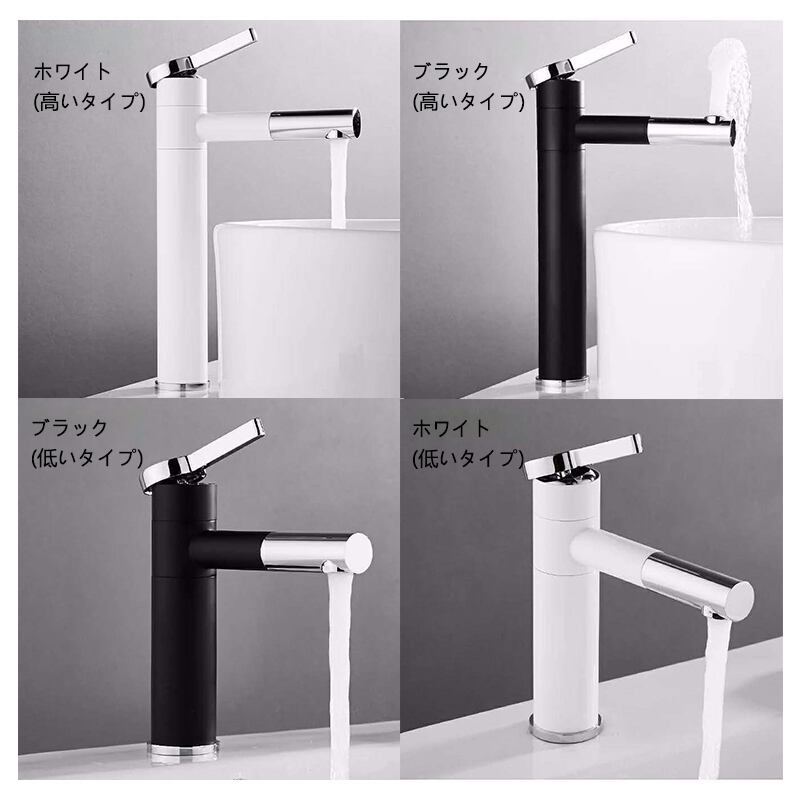 ホワイト
(高いタイプ)

ブラック
(高いタイプ)

ブラック
(低いタイプ)

ホワイト
(低いタイプ)