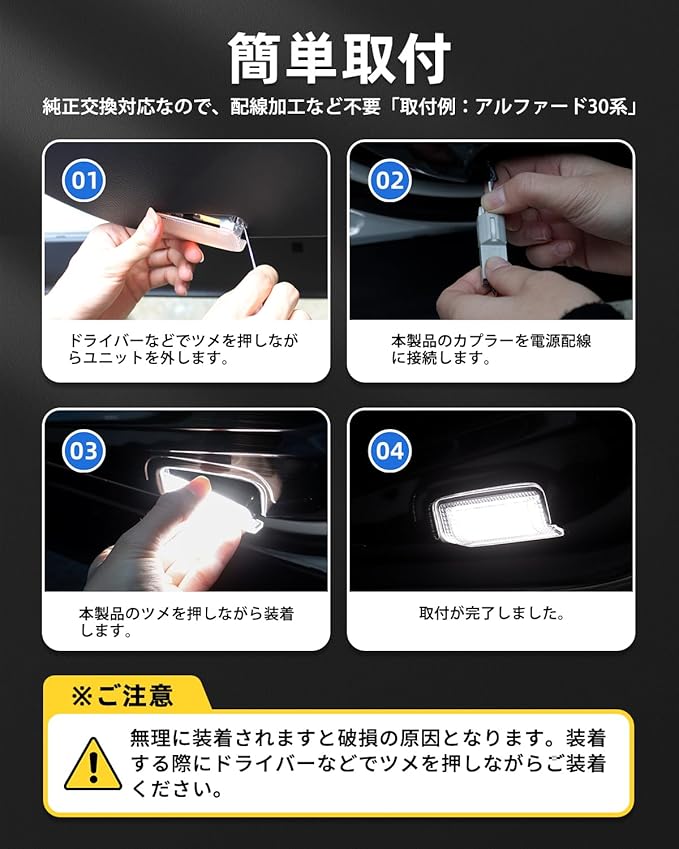 簡単取付

純正交換対応なので、配線加工など不要「取付例：アルファード30系」

01

ドライバーなどでツメを押しながらユニットを外します。

02

本製品のカプラーを電源配線に接続します。

03

本製品のツメを押しながら装着します。

04

取付が完了しました。

※ご注意

無理に装着されますと破損の原因となります。装着する際にドライバーなどでツメを押しながらご装着ください。