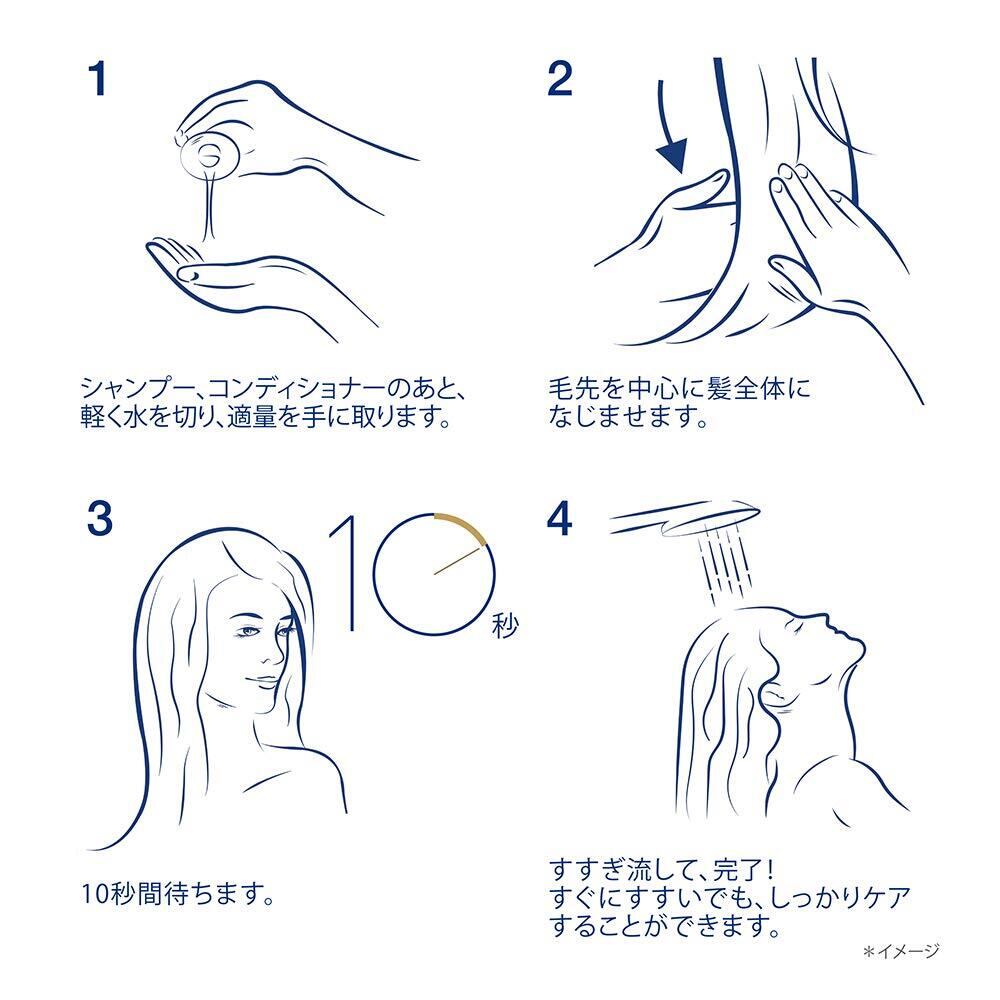 1

シャンプー、コンディショナーのあと、軽く水を切り、適量を手に取ります。

2

毛先を中心に髪全体になじませます。

3

10秒

10秒間待ちます。

4

すすぎ流して、完了!
すぐにすすいでも、しっかりケアすることができます。

*イメージ