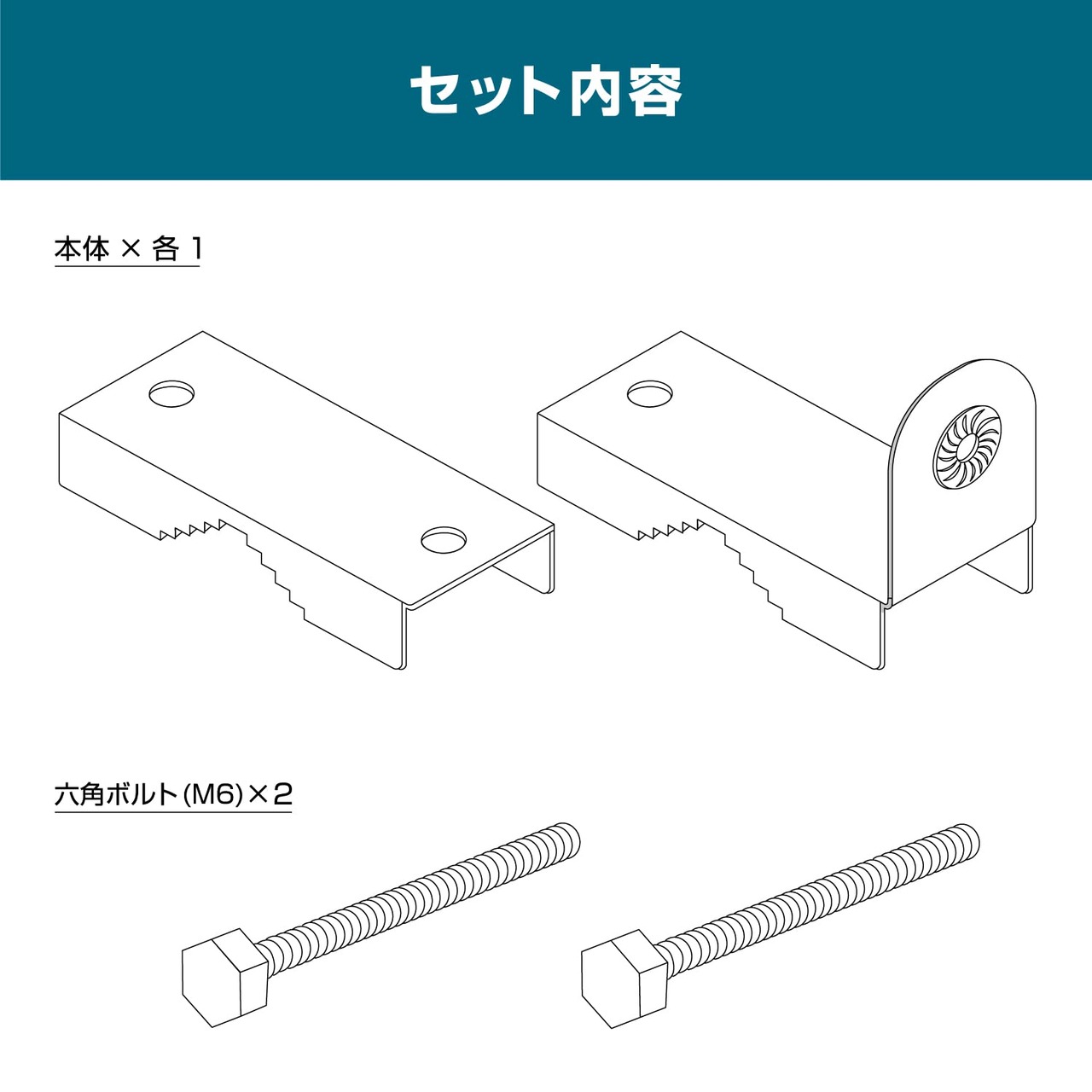 セット内容

本体 × 各 1

六角ボルト(M6)×2