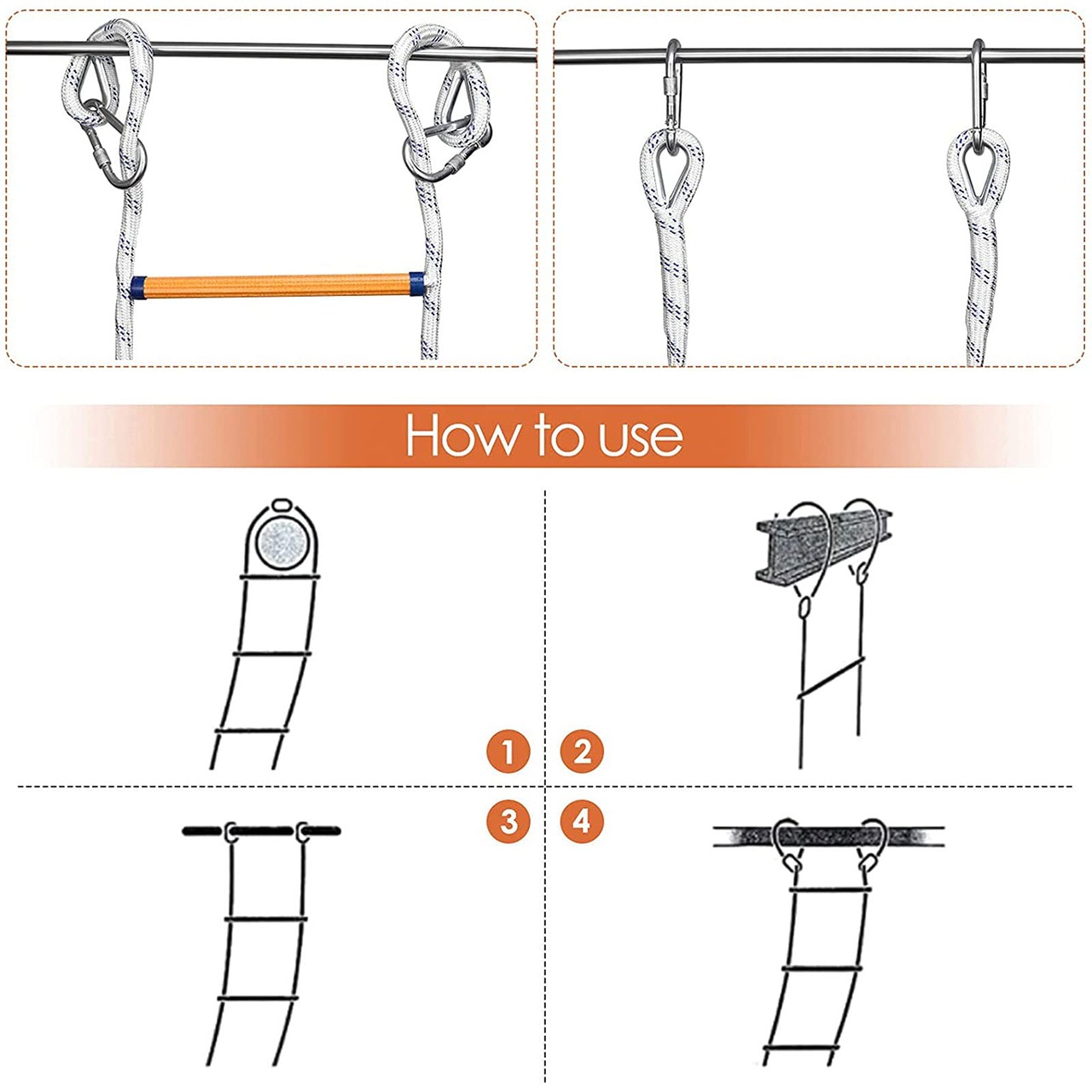 How to use

1
2
3
4