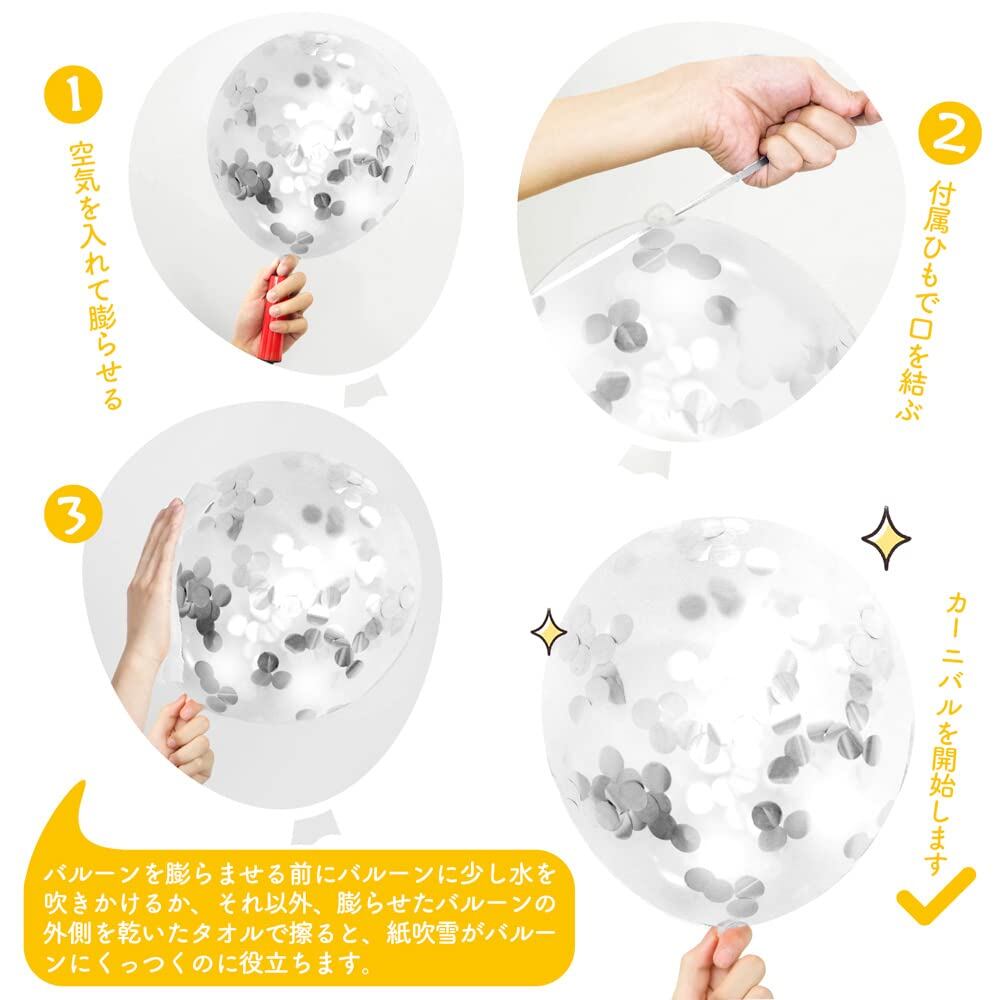 1
空気を入れて膨らせる

2
付属ひもで口を結ぶ

3

カーニバルを開始します

バルーンを膨らませる前にバルーンに少し水を吹きかけるか、それ以外、膨らせたバルーンの外側を乾いたタオルで擦ると、紙吹雪がバルーンにくっつくのに役立ちます。