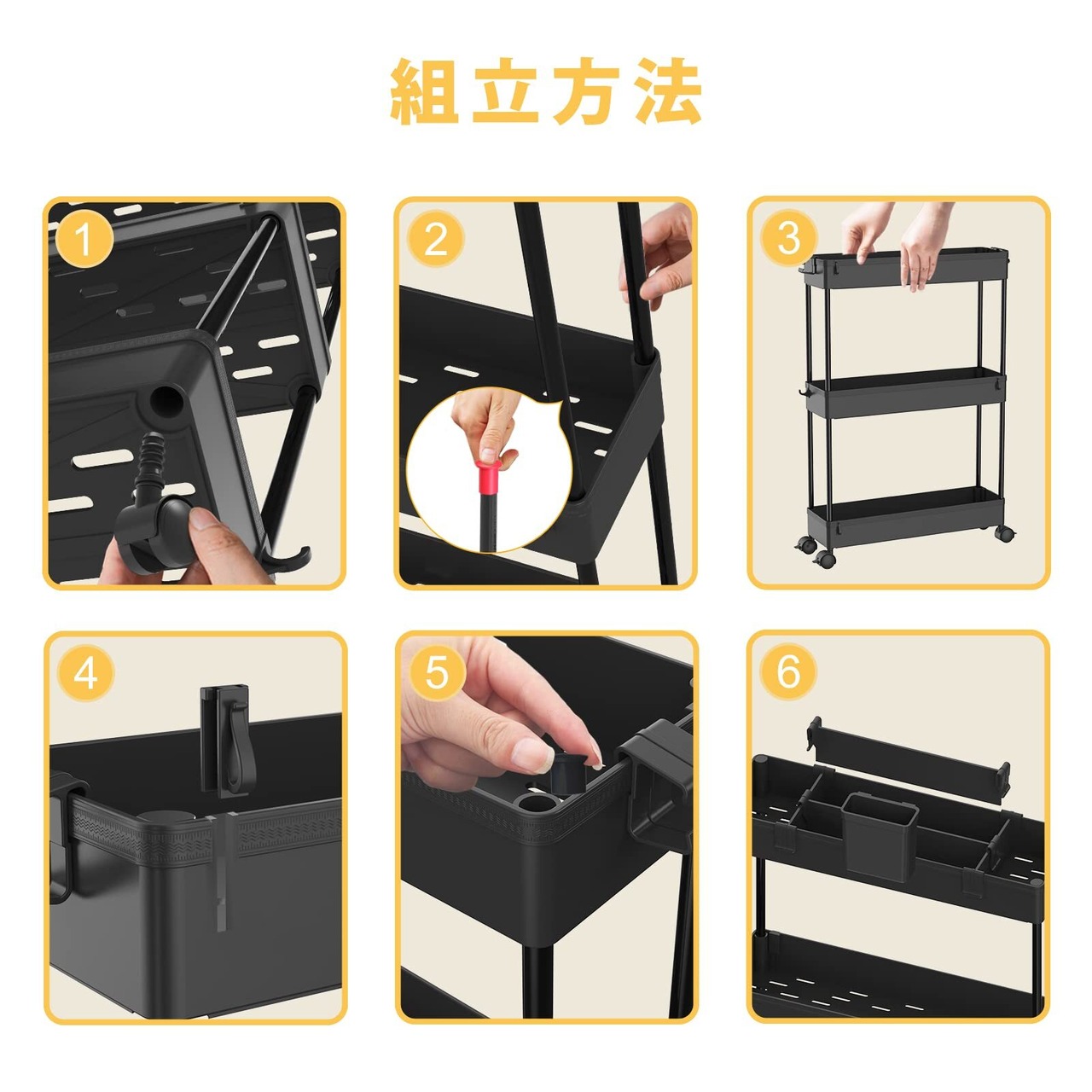 組立方法

1

2

3

4

5

6