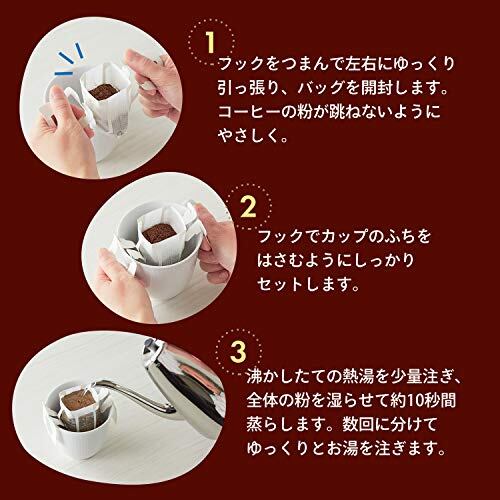 1
フックをつまんで左右にゆっくり引っ張り、バッグを開封します。コーヒーの粉が跳ねないようにやさしく。

2
フックでカップのふちをはさむようにしっかりセットします。

3
沸かしたての熱湯を少量注ぎ、全体の粉を湿らせて約10秒間蒸らします。数回に分けてゆっくりとお湯を注ぎます。