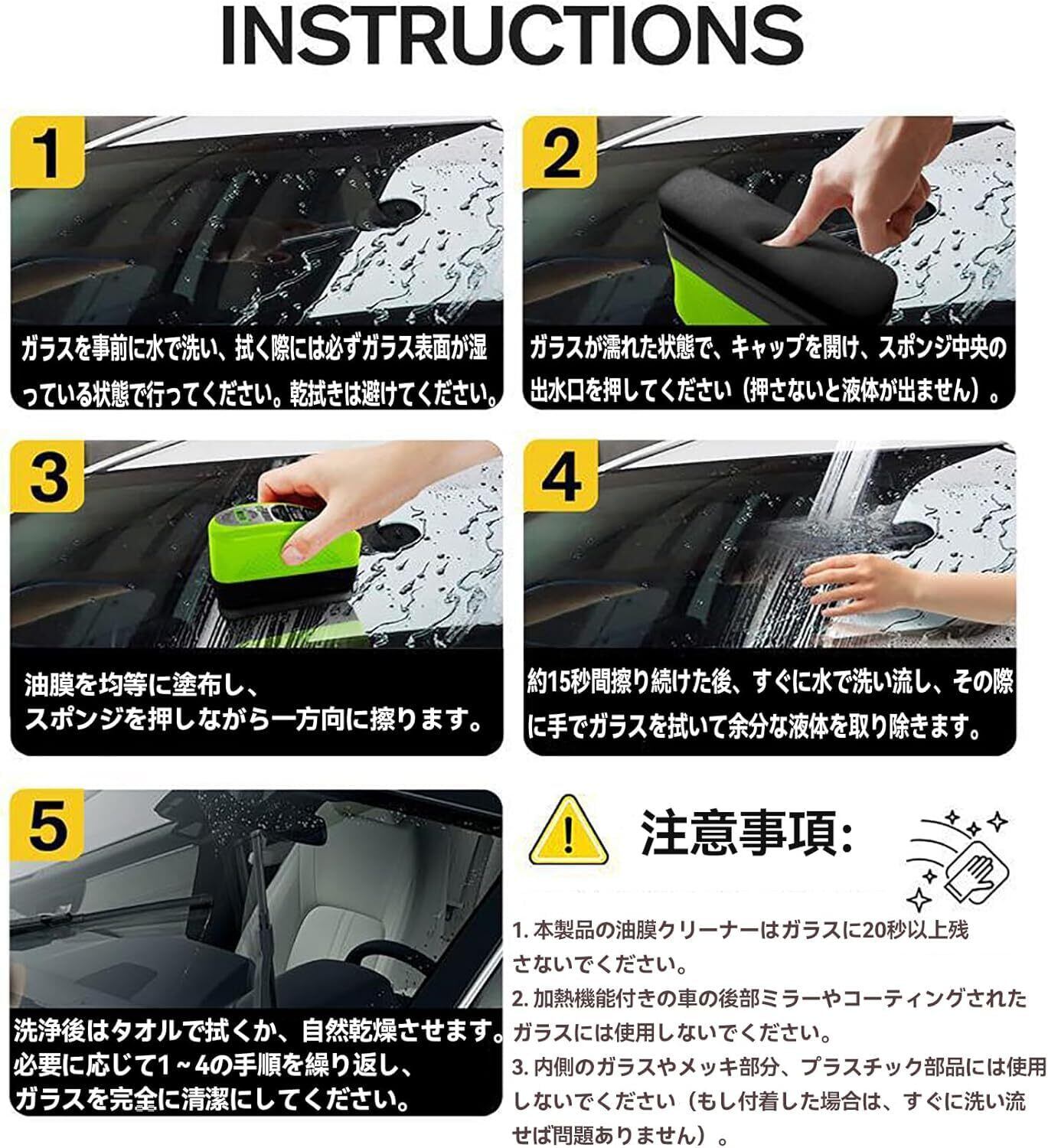 INSTRUCTIONS

1

ガラスを事前に水で洗い、拭く際には必ずガラス表面が湿っている状態で行ってください。乾拭きは避けてください。

2

ガラスが濡れた状態で、キャップを開け、スポンジ中央の出水口を押してください（押さないと液体が出ません）。

3

油膜を均等に塗布し、スポンジを押しながら一方向に擦ります。

4

約15秒間擦り続けた後、すぐに水で洗い流し、その際に手でガラスを拭いて余分な液体を取り除きます。

5

洗浄後はタオルで拭くか、自然乾燥させます。必要に応じて1～4の手順を繰り返し、ガラスを完全に清潔にしてください。

注意事項:

1. 本製品の油膜クリーナーはガラスに20秒以上残さないでください。
2. 加熱機能付きの車の後部ミラーやコーティングされたガラスには使用しないでください。
3. 内側のガラスやメッキ部分、プラスチック部品には使用しないでください（もし付着した場合は、すぐに洗い流せば問題ありません）。