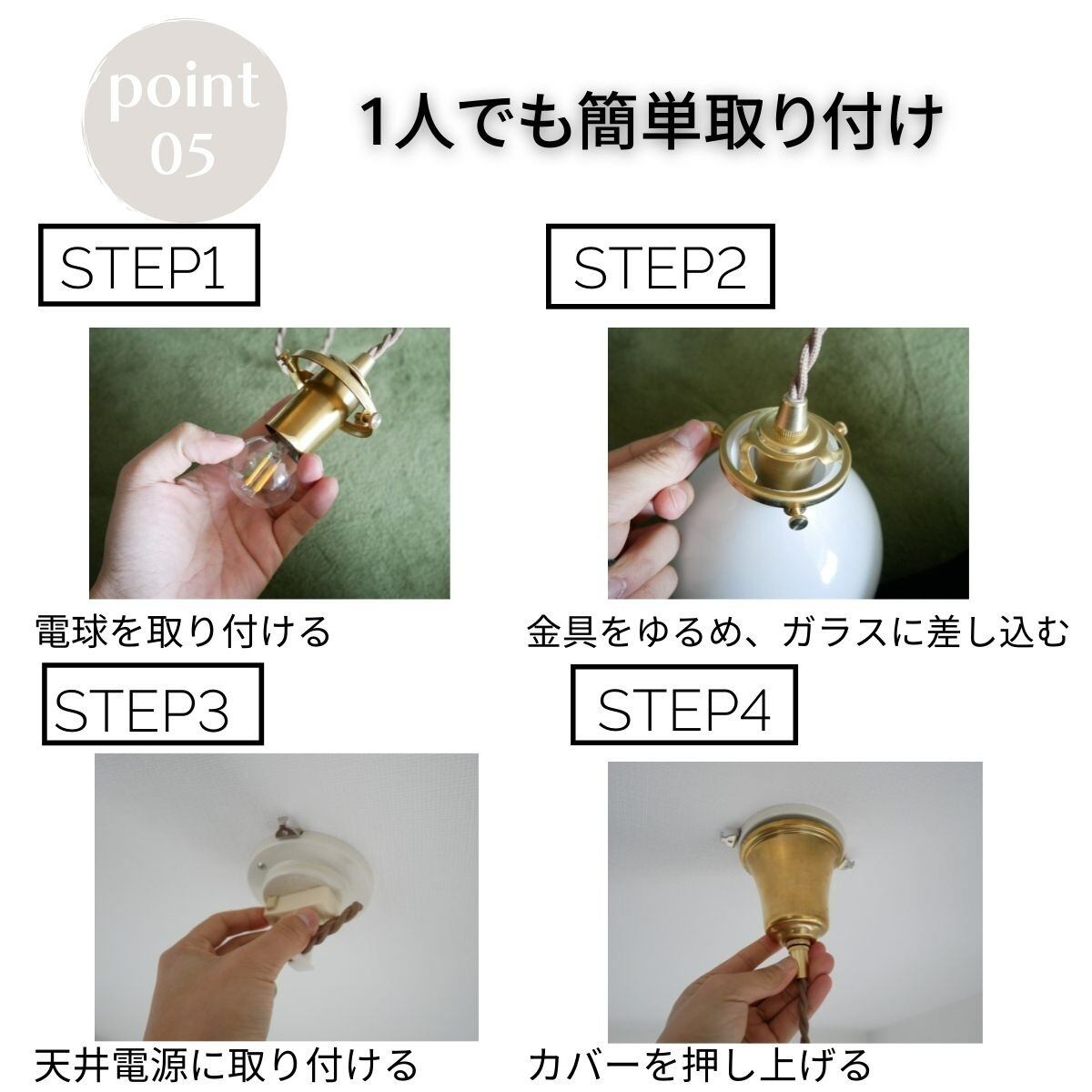 point
05

1人でも簡単取り付け

STEP1

電球を取り付ける

STEP2

金具をゆるめ、ガラスに差し込む

STEP3

天井電源に取り付ける

STEP4

カバーを押し上げる