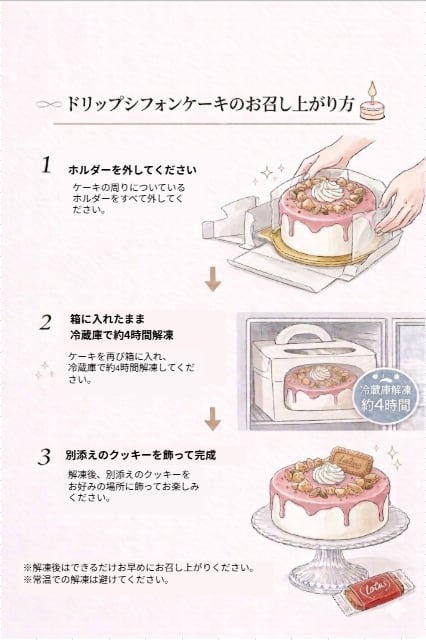 ドリップシフォンケーキのお召し上がり方

1 ホルダーを外してください

ケーキの周りについているホルダーをすべて外してください。

2 箱に入れたまま冷蔵庫で約4時間解凍

ケーキを再び箱に入れ、冷蔵庫で約4時間解凍してください。

冷蔵庫解凍 約4時間

3 別添えのクッキーを飾って完成

解凍後、別添えのクッキーをお好みの場所に飾ってお楽しみください。

Lotus

※解凍後はできるだけお早めにお召し上がりください。
※常温での解凍は避けてください。

Lotus