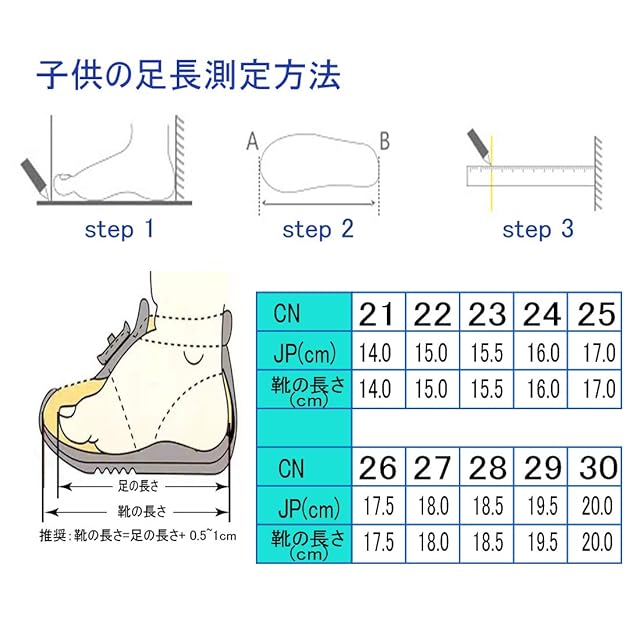 子供の足長測定方法

A B

step 1

step 2

step 3

足の長さ

靴の長さ

推奨：靴の長さ=足の長さ+ 0.5~1cm

| CN | 21 | 22 | 23 | 24 | 25 |
|---|---|---|---|---|---|
| JP(cm) | 14.0 | 15.0 | 15.5 | 16.0 | 17.0 |
| 靴の長さ (cm) | 14.0 | 15.0 | 15.5 | 16.0 | 17.0 |

| CN | 26 | 27 | 28 | 29 | 30 |
|---|---|---|---|---|---|
| JP(cm) | 17.5 | 18.0 | 18.5 | 19.5 | 20.0 |
| 靴の長さ (cm) | 17.5 | 18.0 | 18.5 | 19.5 | 20.0 |