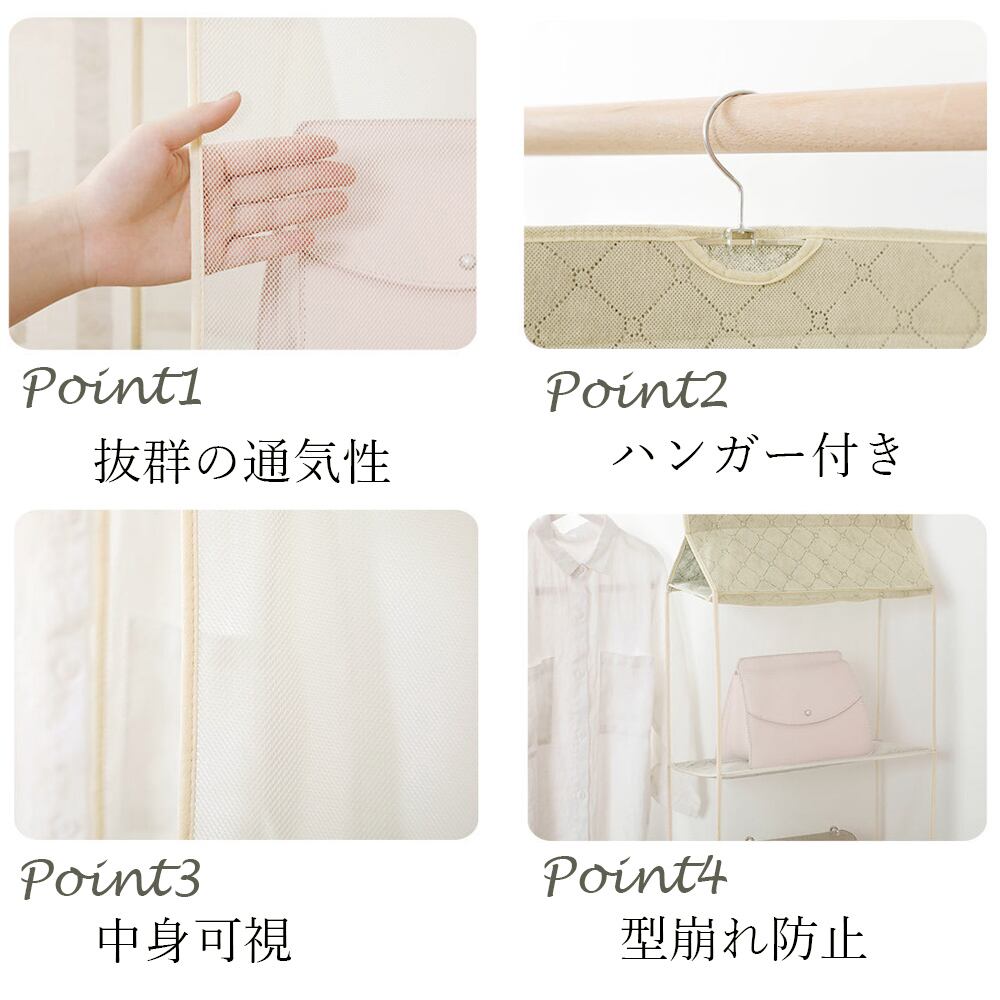 Point1
抜群の通気性

Point2
ハンガー付き

Point3
中身可視

Point4
型崩れ防止