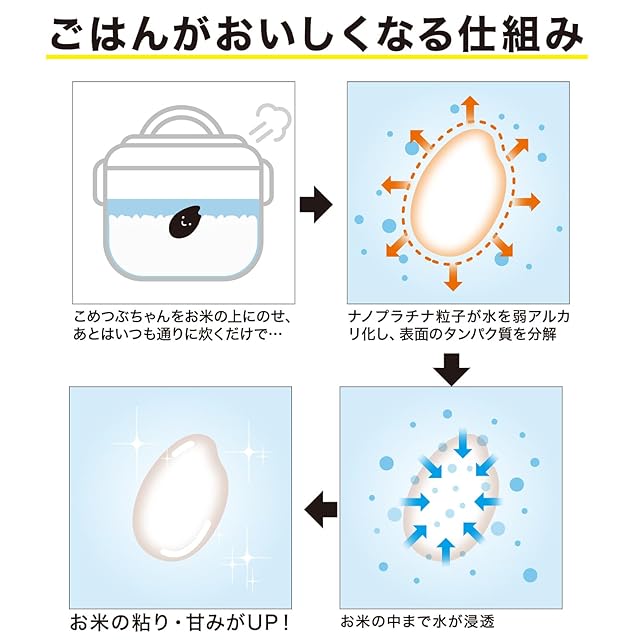 ごはんがおいしくなる仕組み

こめつぶちゃんをお米の上にのせ、あとはいつも通りに炊くだけで…

ナノプラチナ粒子が水を弱アルカリ化し、表面のタンパク質を分解

お米の中まで水が浸透

お米の粘り・甘みがUP！