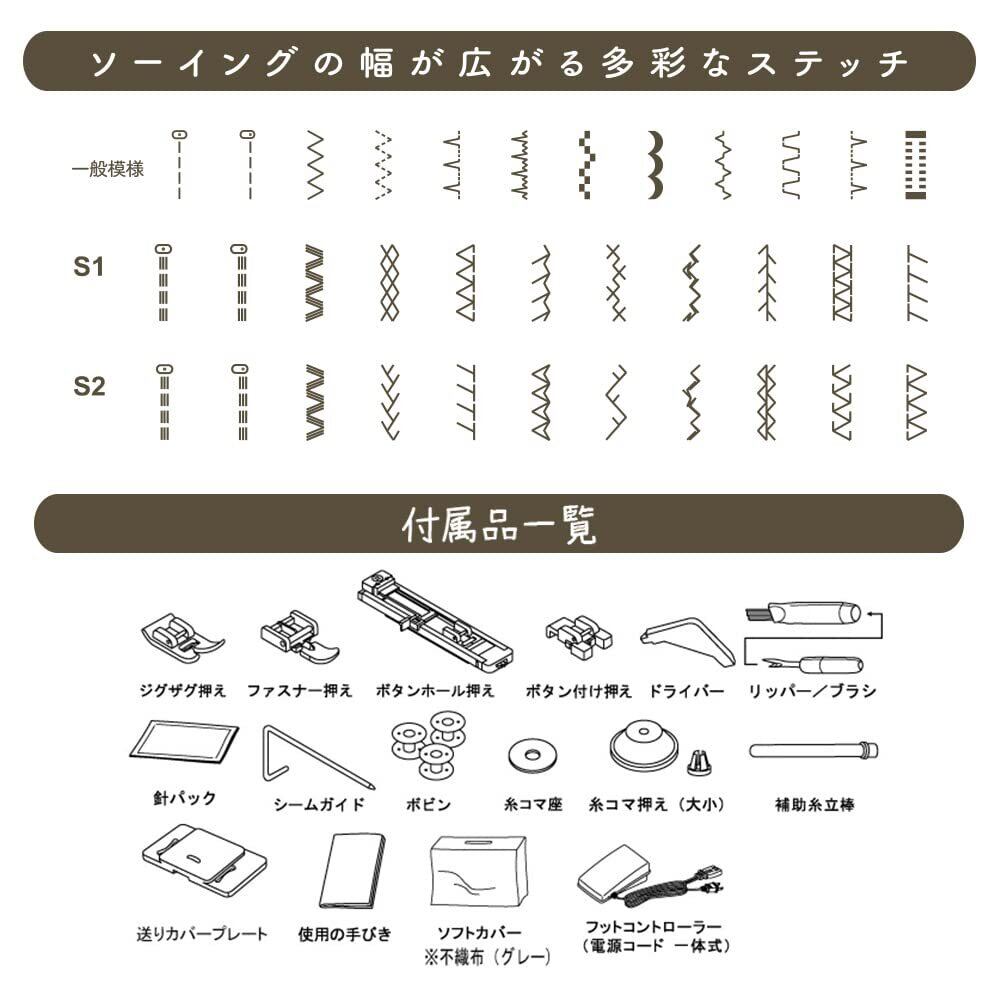 ソーイングの幅が広がる多彩なステッチ

一般模様

S1

S2

付属品一覧

ジグザグ押え

ファスナー押え

ボタンホール押え

ボタン付け押え

ドライバー

リッパー／ブラシ

針パック

シームガイド

ボビン

糸コマ座

糸コマ押え（大小）

補助糸立棒

送りカバープレート

使用の手びき

ソフトカバー
※不織布（グレー）

フットコントローラー
（電源コード 一体式）