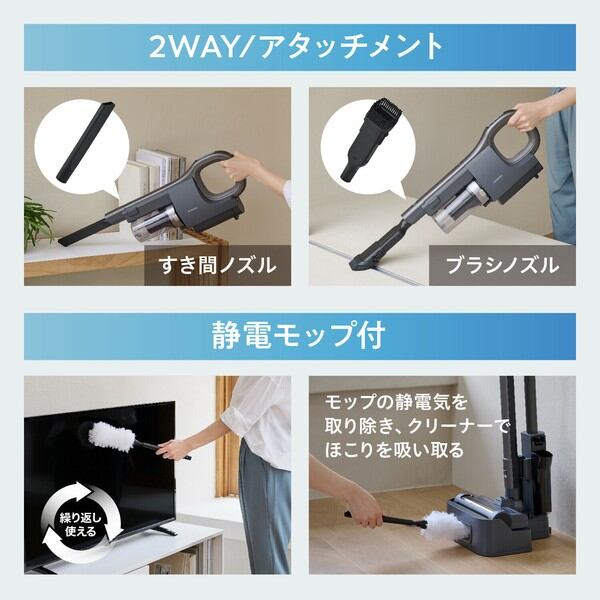 2WAY/アタッチメント

すき間ノズル

ブラシノズル

静電モップ付

繰り返し使える

モップの静電気を取り除き、クリーナーでほこりを吸い取る