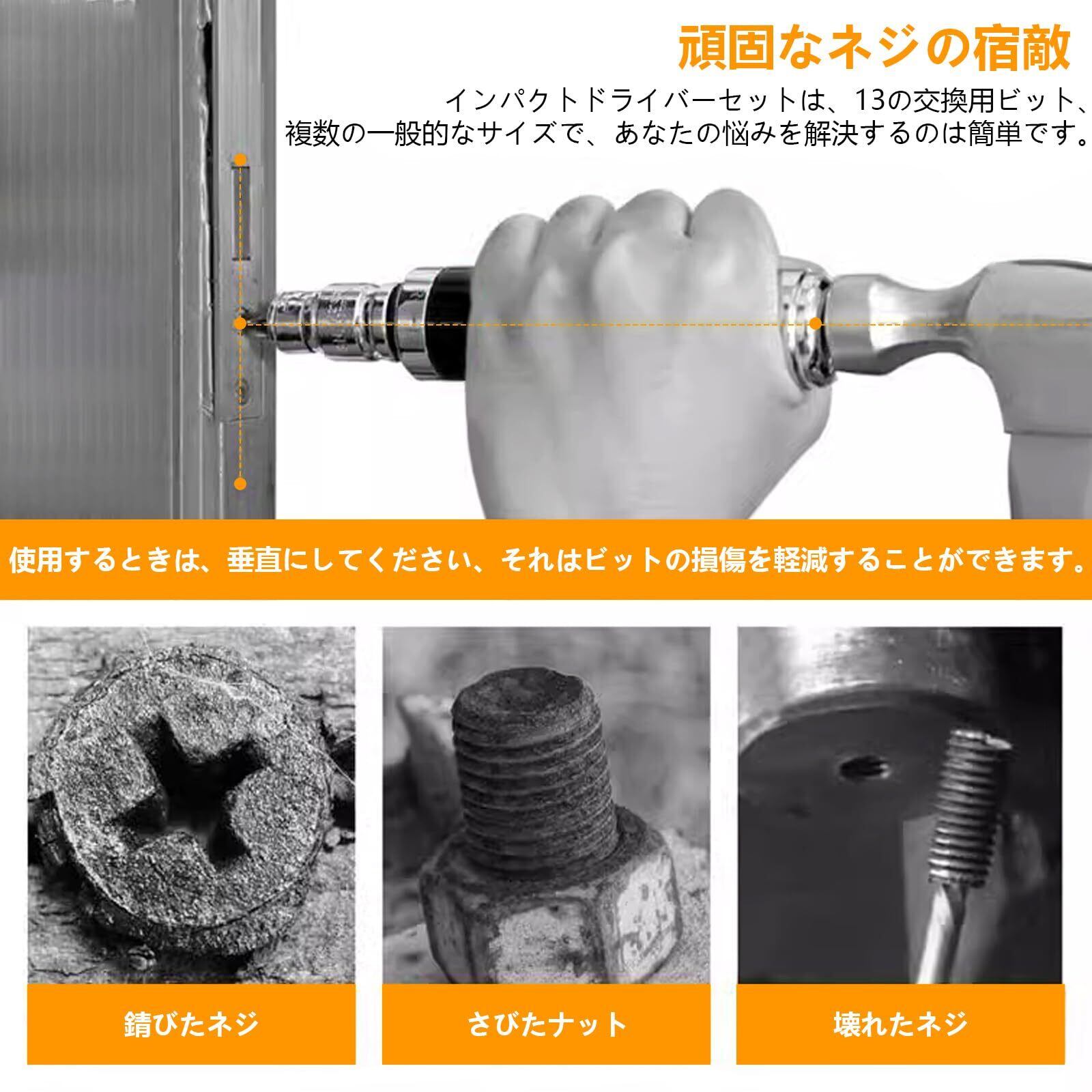 頑固なネジの宿敵

インパクトドライバーセットは、13の交換用ビット、複数の一般的なサイズで、あなたの悩みを解決するのは簡単です。

使用するときは、垂直にしてください、それはビットの損傷を軽減することができます。

錆びたネジ

さびたナット

壊れたネジ