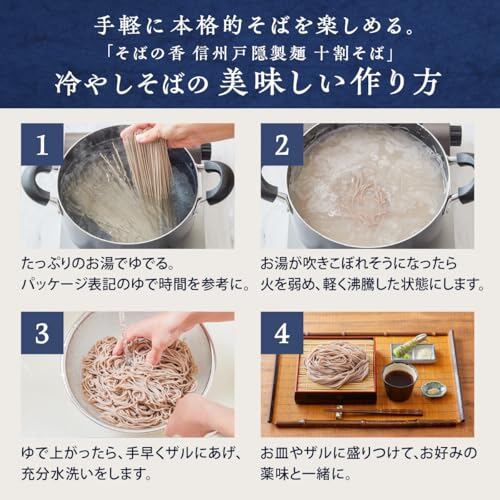 手軽に本格的そばを楽しめる。
「そばの香 信州戸隠製麺 十割そば」
冷やしそばの 美味しい作り方

1

たっぷりのお湯でゆでる。
パッケージ表記のゆで時間を参考に。

2

お湯が吹きこぼれそうになったら
火を弱め、軽く沸騰した状態にします。

3

ゆで上がったら、手早くザルにあげ、
充分水洗いをします。

4

お皿やザルに盛りつけて、お好みの
薬味と一緒に。