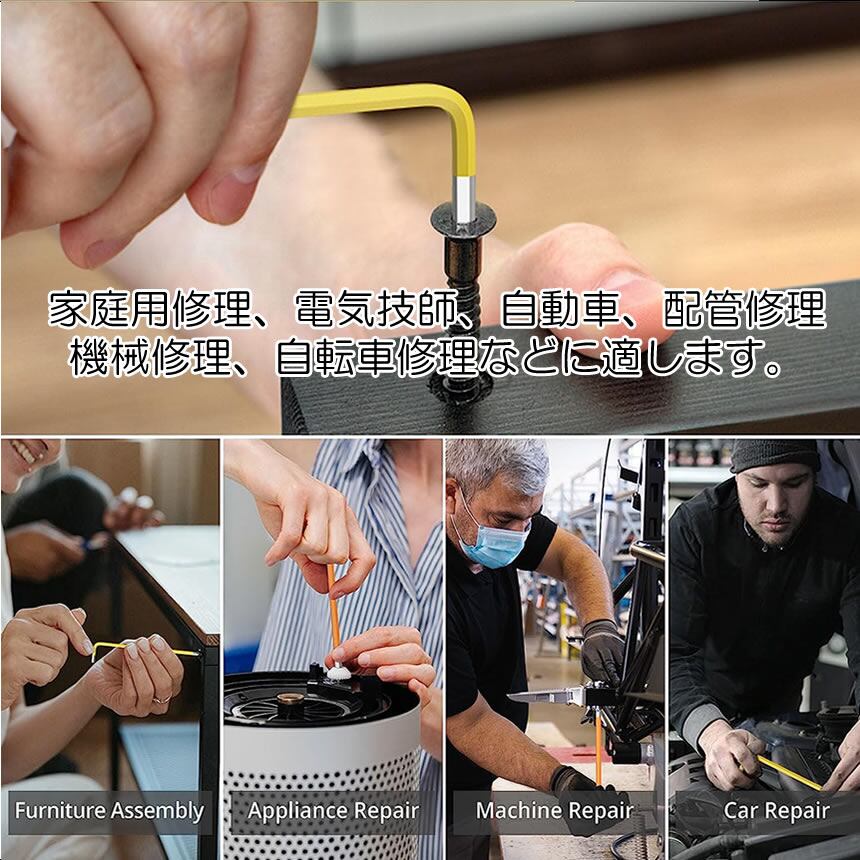 家庭用修理、電気技師、自動車、配管修理
機械修理、自転車修理などに適します。

Furniture Assembly

Appliance Repair

Machine Repair

Car Repair