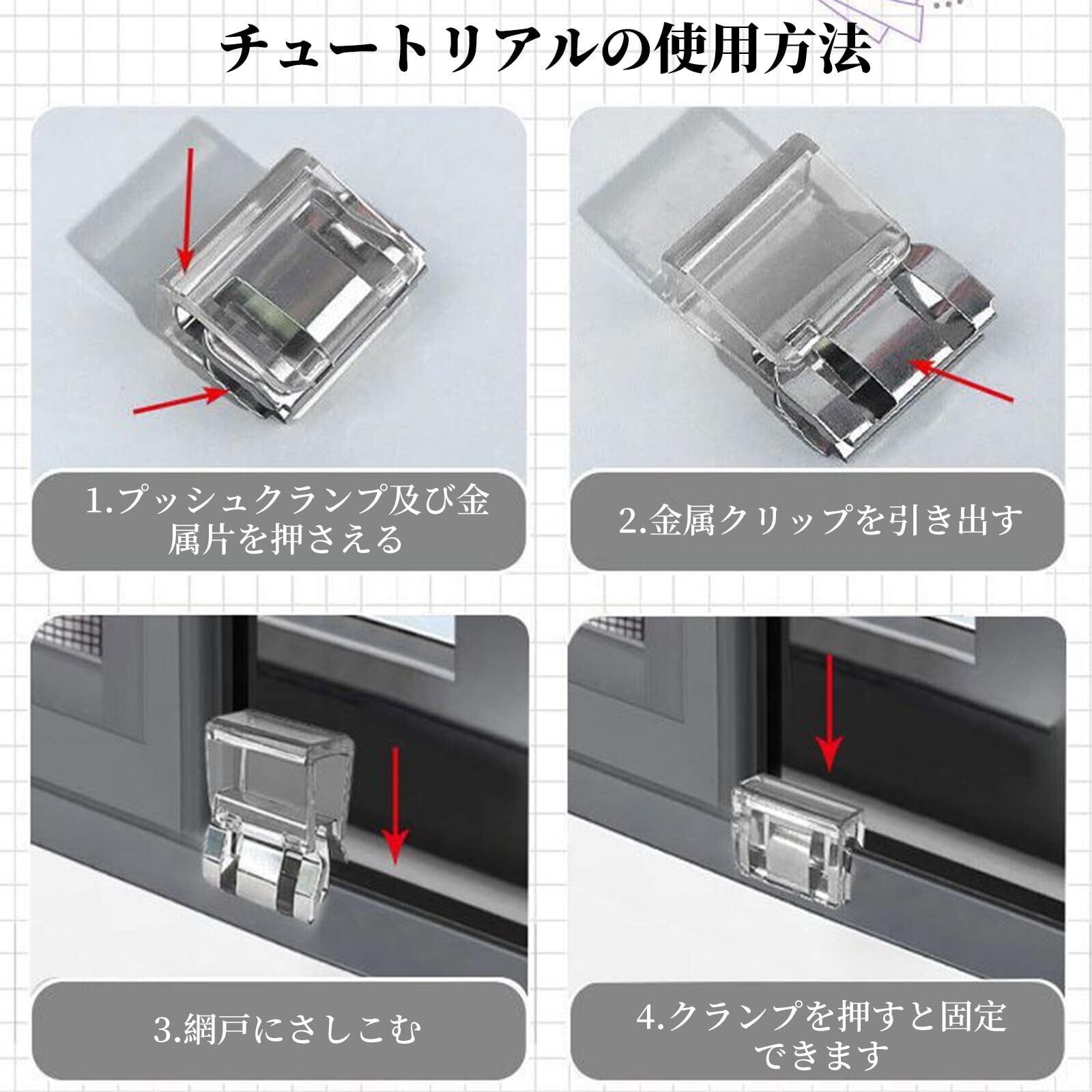 チュートリアルの使用方法

1.プッシュクランプ及び金属片を押さえる

2.金属クリップを引き出す

3.網戸にさしこむ

4.クランプを押すと固定できます