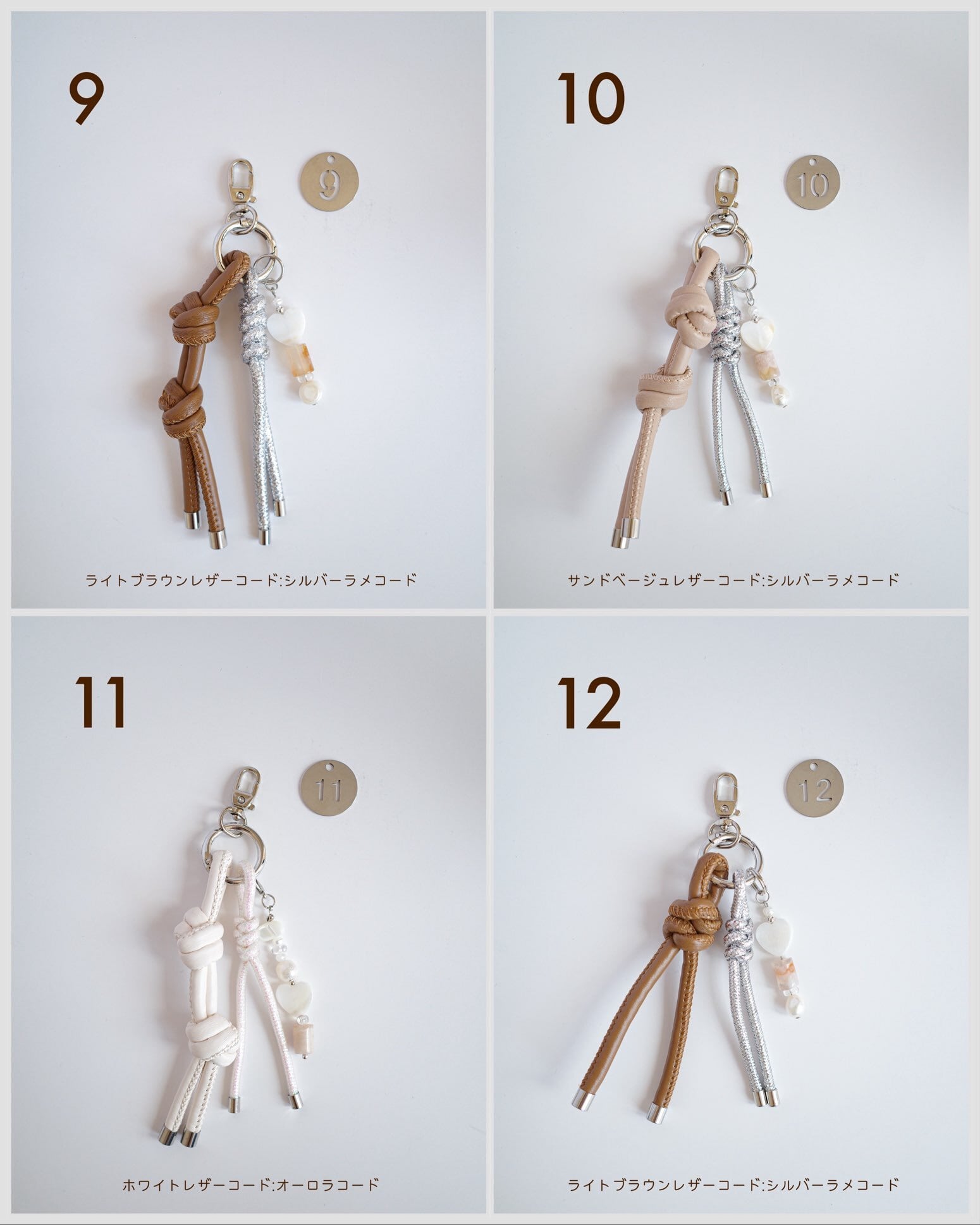 9

9

ライトブラウンレザーコード:シルバーラメコード

10

10

サンドベージュレザーコード:シルバーラメコード

11

11

ホワイトレザーコード:オーロラコード

12

12

ライトブラウンレザーコード:シルバーラメコード