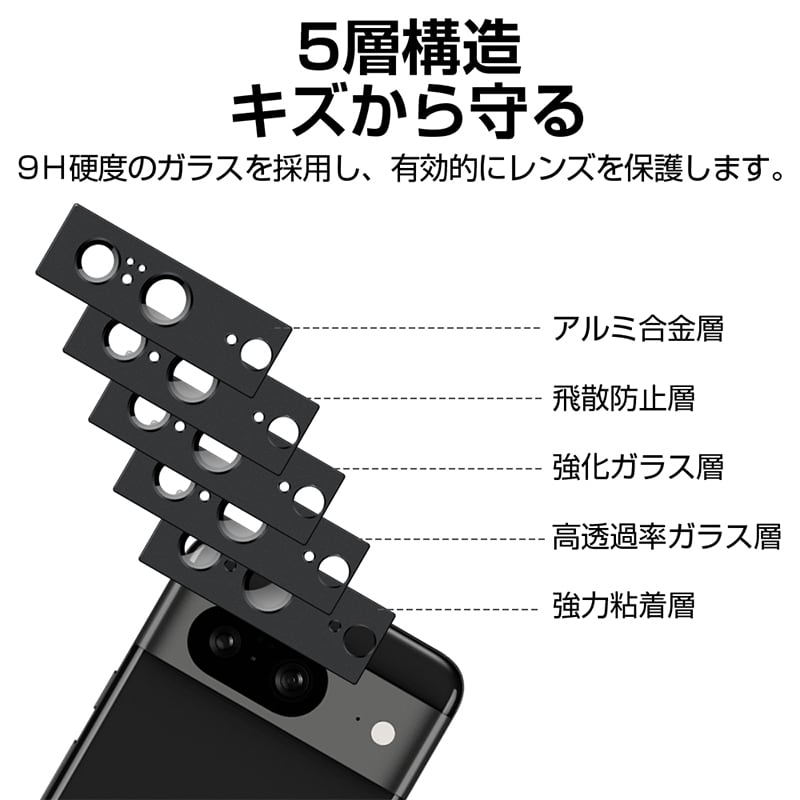 5層構造
キズから守る

9H硬度のガラスを採用し、有効的にレンズを保護します。

アルミ合金層

飛散防止層

強化ガラス層

高透過率ガラス層

強力粘着層