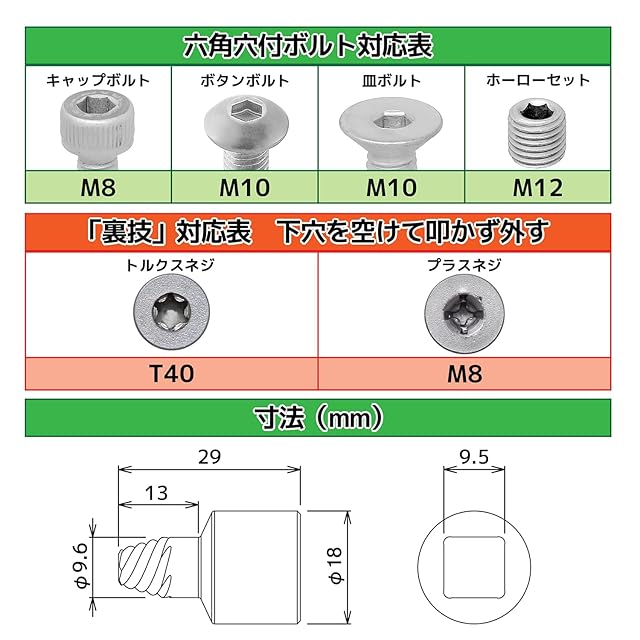 六角穴付ボルト対応表

| キャップボルト | ボタンボルト | 皿ボルト | ホーローセット |
|---|---|---|---|
| M8 | M10 | M10 | M12 |

「裏技」対応表　下穴を空けて叩かず外す

| トルクスネジ | プラスネジ |
|---|---|
| T40 | M8 |

寸法（mm）

29
13
φ9.6
φ18
9.5