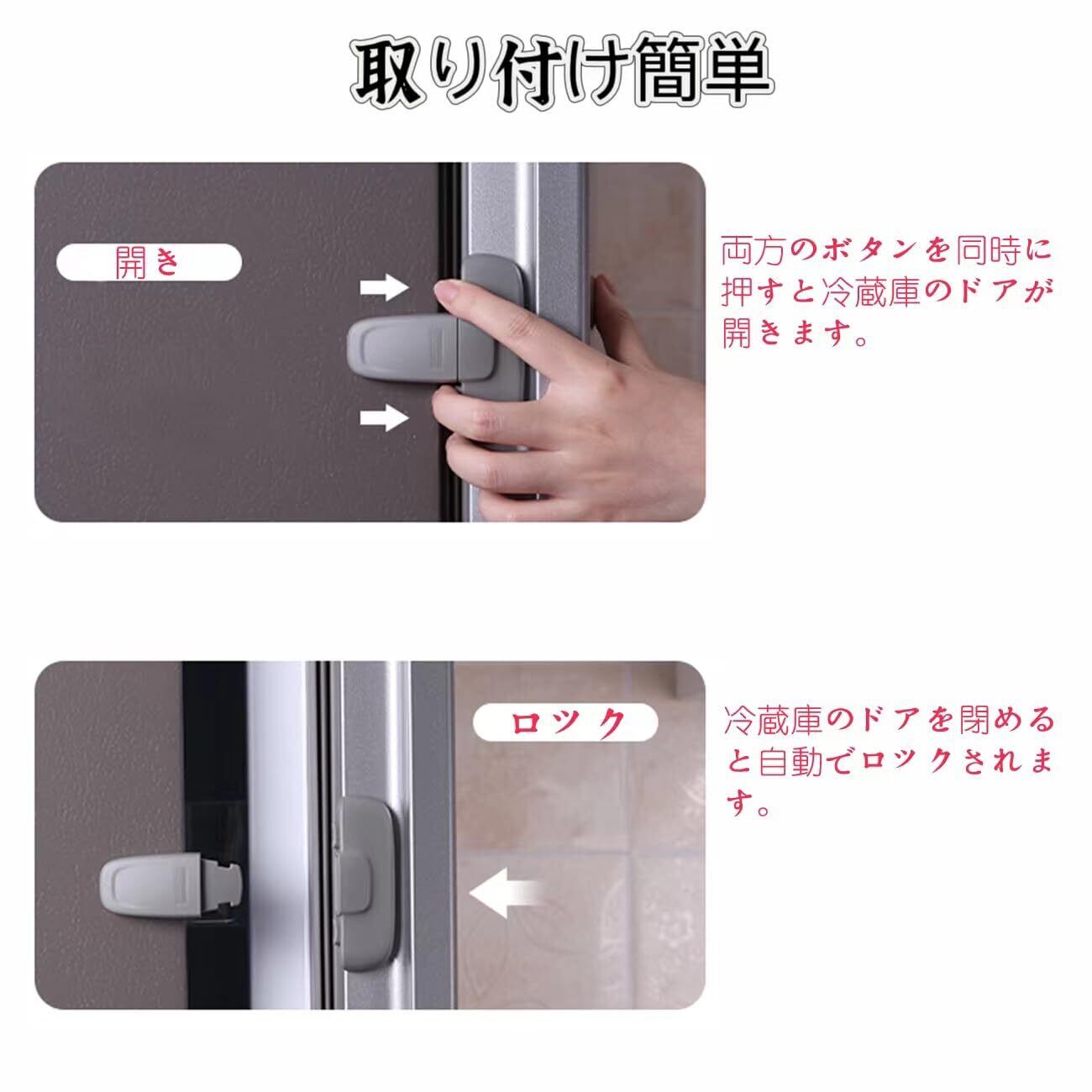 取り付け簡単

開き

両方のボタンを同時に押すと冷蔵庫のドアが開きます。

ロック

冷蔵庫のドアを閉めると自動でロックされます。