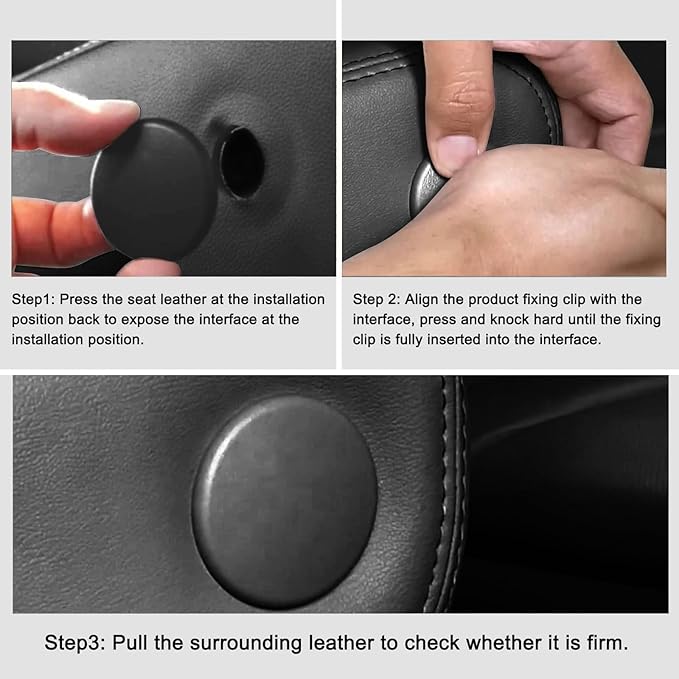 Step1: Press the seat leather at the installation position back to expose the interface at the installation position.

Step 2: Align the product fixing clip with the interface, press and knock hard until the fixing clip is fully inserted into the interface.

Step3: Pull the surrounding leather to check whether it is firm.