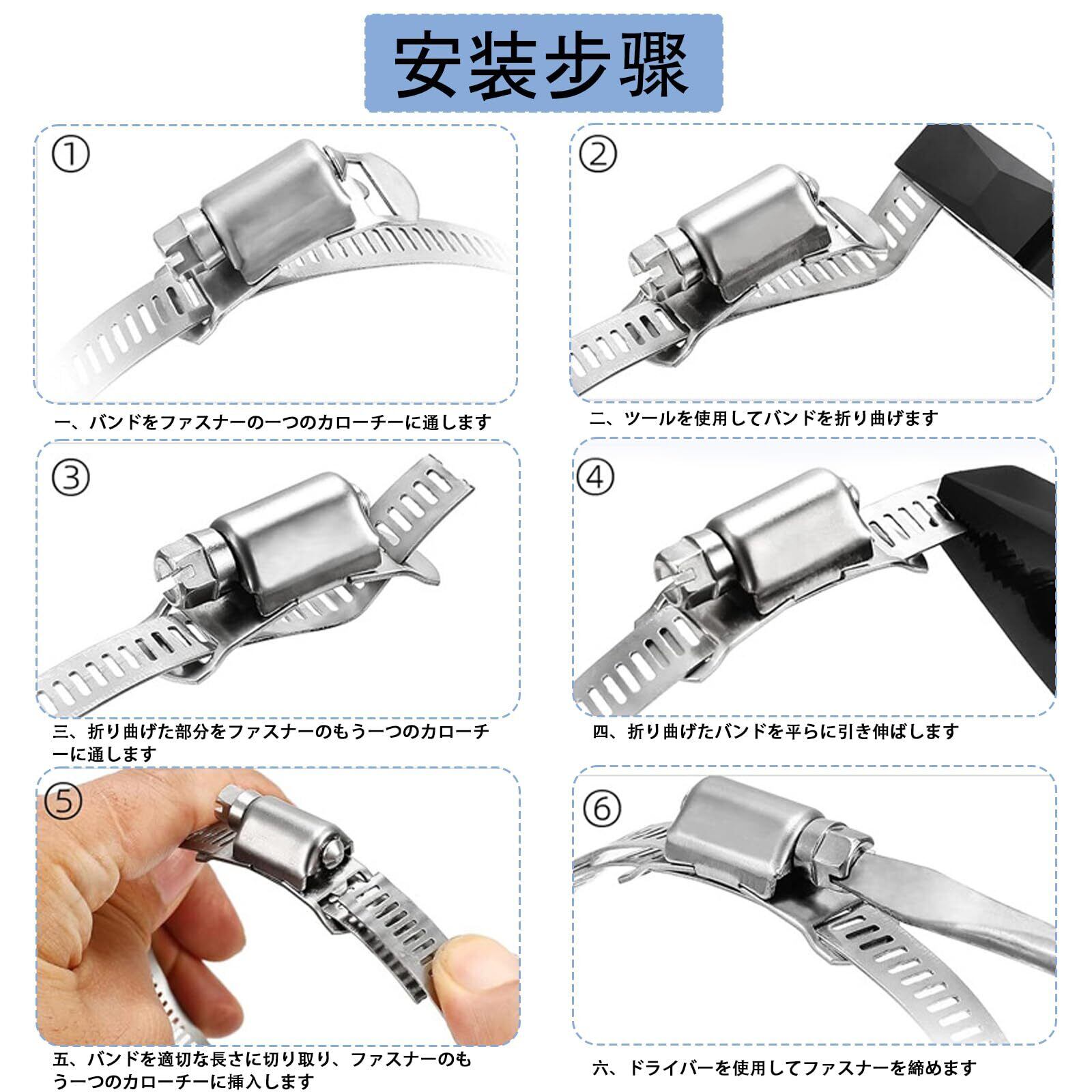 安装步骤

①

一、バンドをファスナーの一つのカローチーに通します

②

二、ツールを使用してバンドを折り曲げます

③

三、折り曲げた部分をファスナーのもう一つのカローチーに通します

④

四、折り曲げたバンドを平らに引き伸ばします

⑤

五、バンドを適切な長さに切り取り、ファスナーのもう一つのカローチーに挿入します

⑥

六、ドライバーを使用してファスナーを締めます