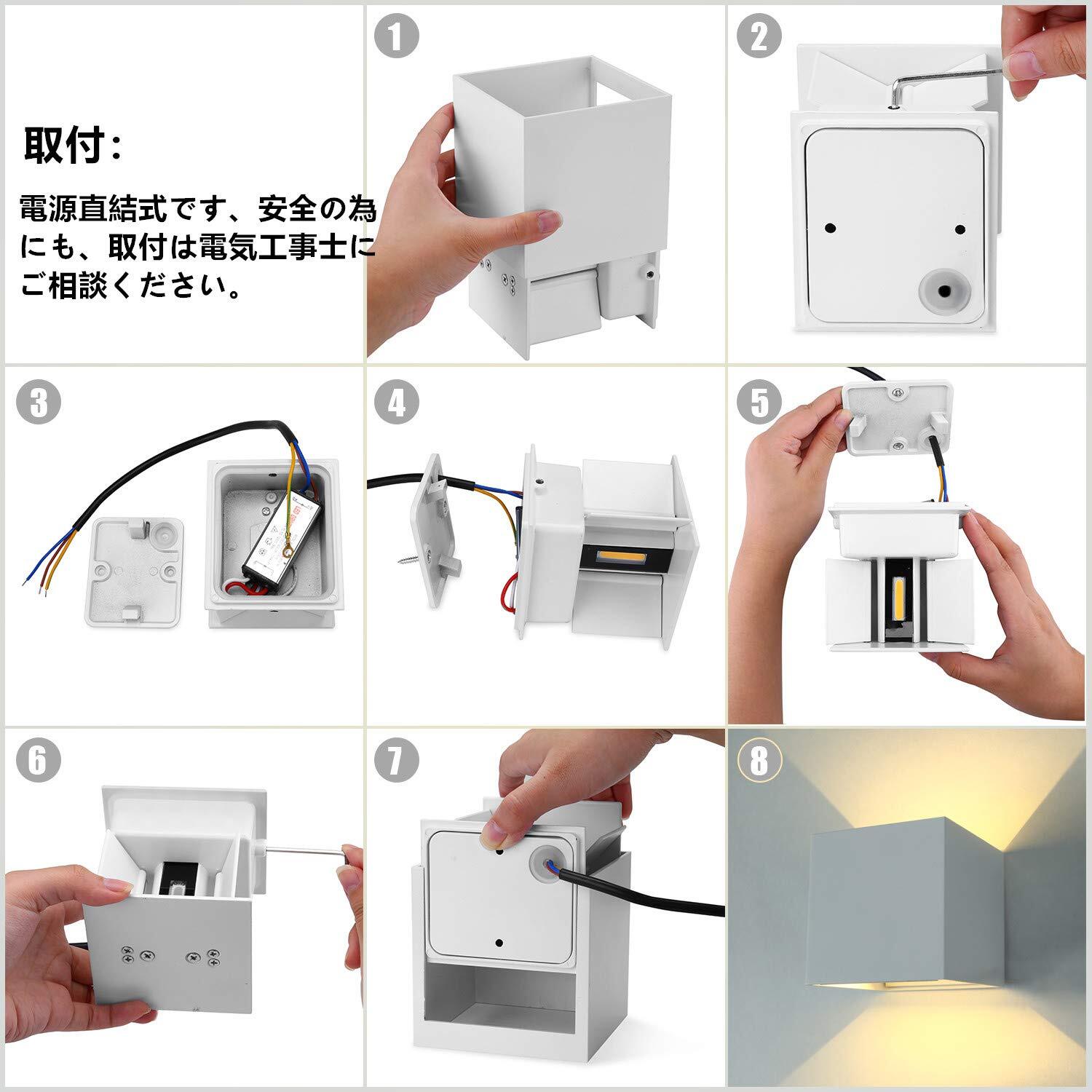 取付：

電源直結式です、安全の為にも、取付は電気工事士にご相談ください。

1

2

3

4

5

6

7

8