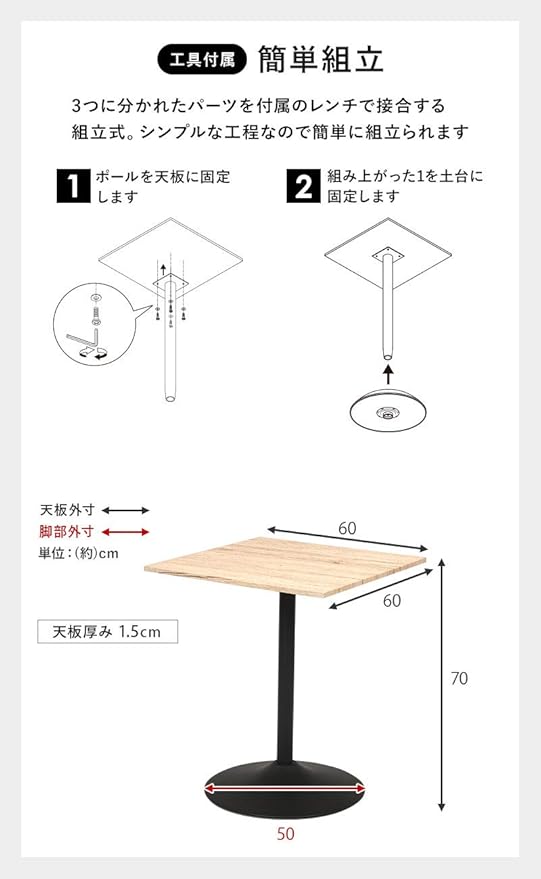 工具付属 簡単組立

3つに分かれたパーツを付属のレンチで接合する組立式。シンプルな工程なので簡単に組立られます

1 ポールを天板に固定します

2 組み上がった1を土台に固定します

天板外寸
脚部外寸
単位：(約)cm

天板厚み 1.5cm

60
60
70
50