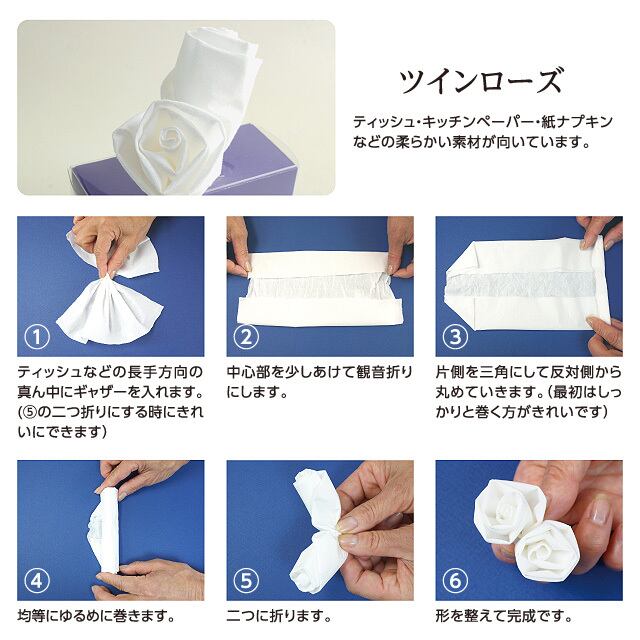 ツインローズ

ティッシュ・キッチンペーパー・紙ナプキンなどの柔らかい素材が向いています。

①

ティッシュなどの長手方向の真ん中にギャザーを入れます。(⑤の二つ折りにする時にきれいにできます)

②

中心部を少しあけて観音折りにします。

③

片側を三角にして反対側から丸めていきます。(最初はしっかりと巻く方がきれいです)

④

均等にゆるめに巻きます。

⑤

二つに折ります。

⑥

形を整えて完成です。