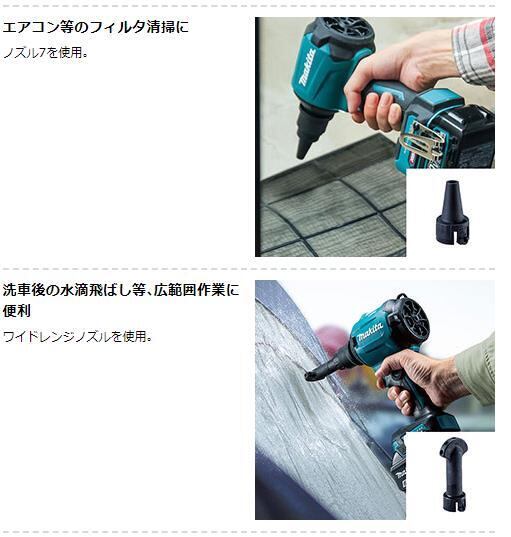 エアコン等のフィルタ清掃に

ノズル7を使用。

makita

洗車後の水滴飛ばし等、広範囲作業に便利

ワイドレンジノズルを使用。

makita