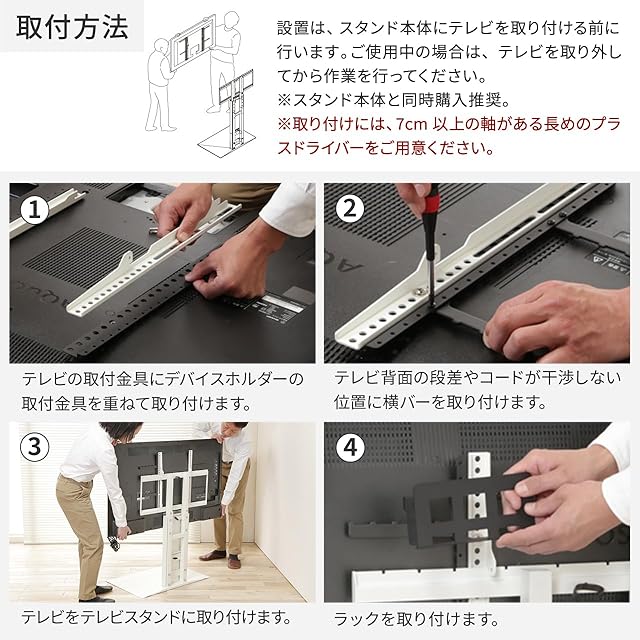 取付方法

設置は、スタンド本体にテレビを取り付ける前に行います。ご使用中の場合は、テレビを取り外してから作業を行ってください。
※スタンド本体と同時購入推奨。
※取り付けには、7cm 以上の軸がある長めのプラスドライバーをご用意ください。

1

テレビの取付金具にデバイスホルダーの取付金具を重ねて取り付けます。

2

テレビ背面の段差やコードが干渉しない位置に横バーを取り付けます。

3

テレビをテレビスタンドに取り付けます。

4

ラックを取り付けます。