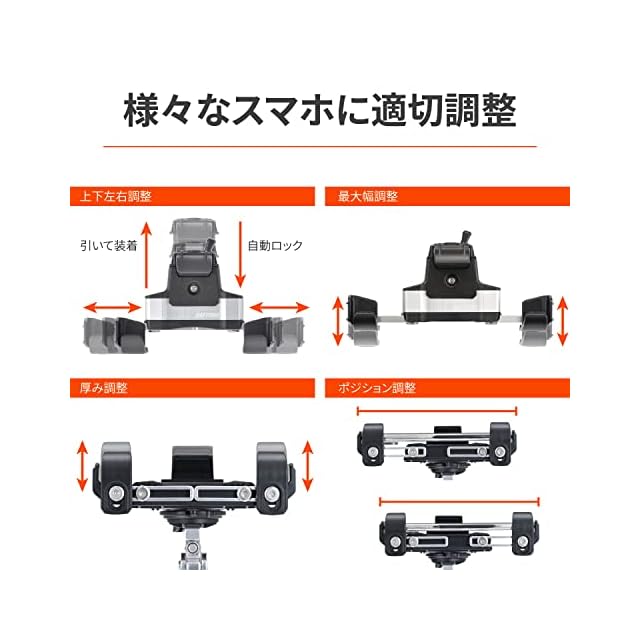 様々なスマホに適切調整

上下左右調整

引いて装着

自動ロック

最大幅調整

厚み調整

ポジション調整