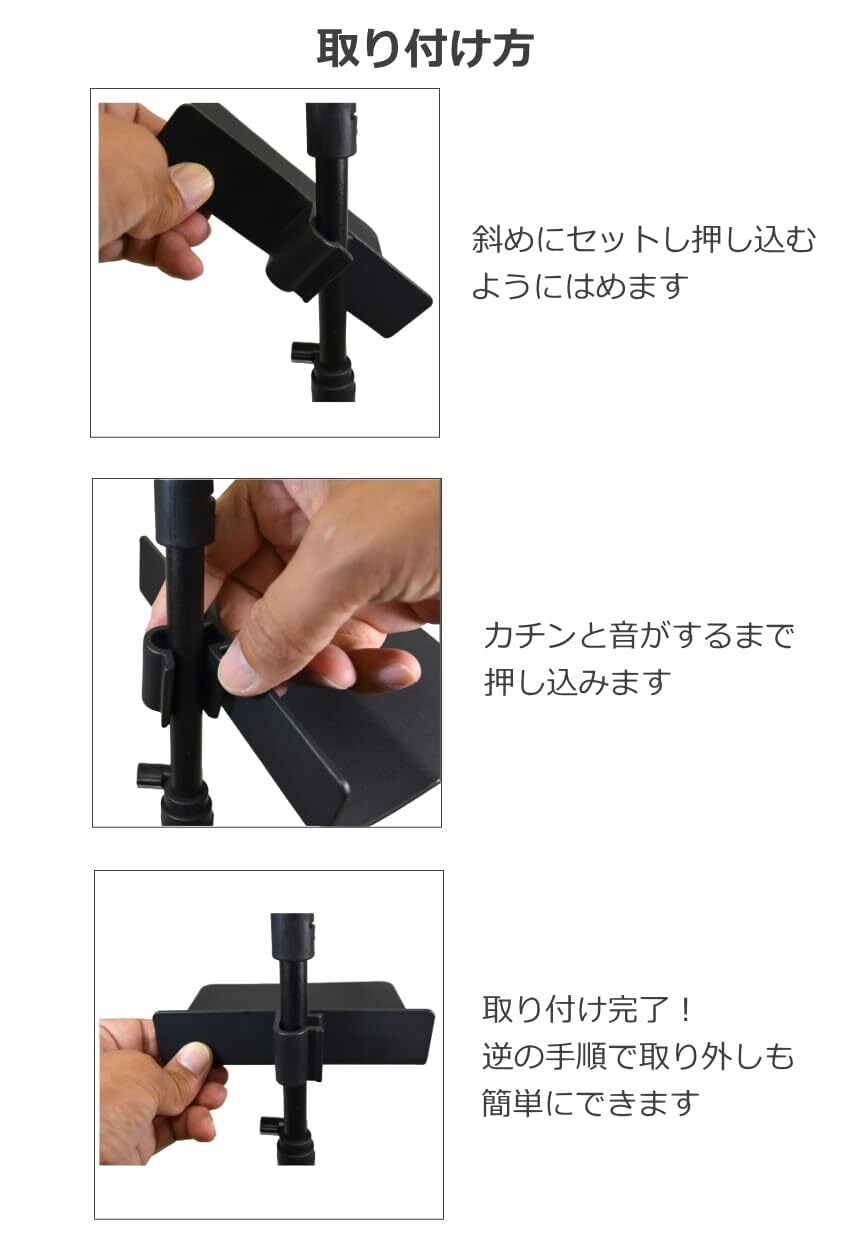 取り付け方

斜めにセットし押し込むようにはめます

カチンと音がするまで押し込みます

取り付け完了！
逆の手順で取り外しも簡単にできます